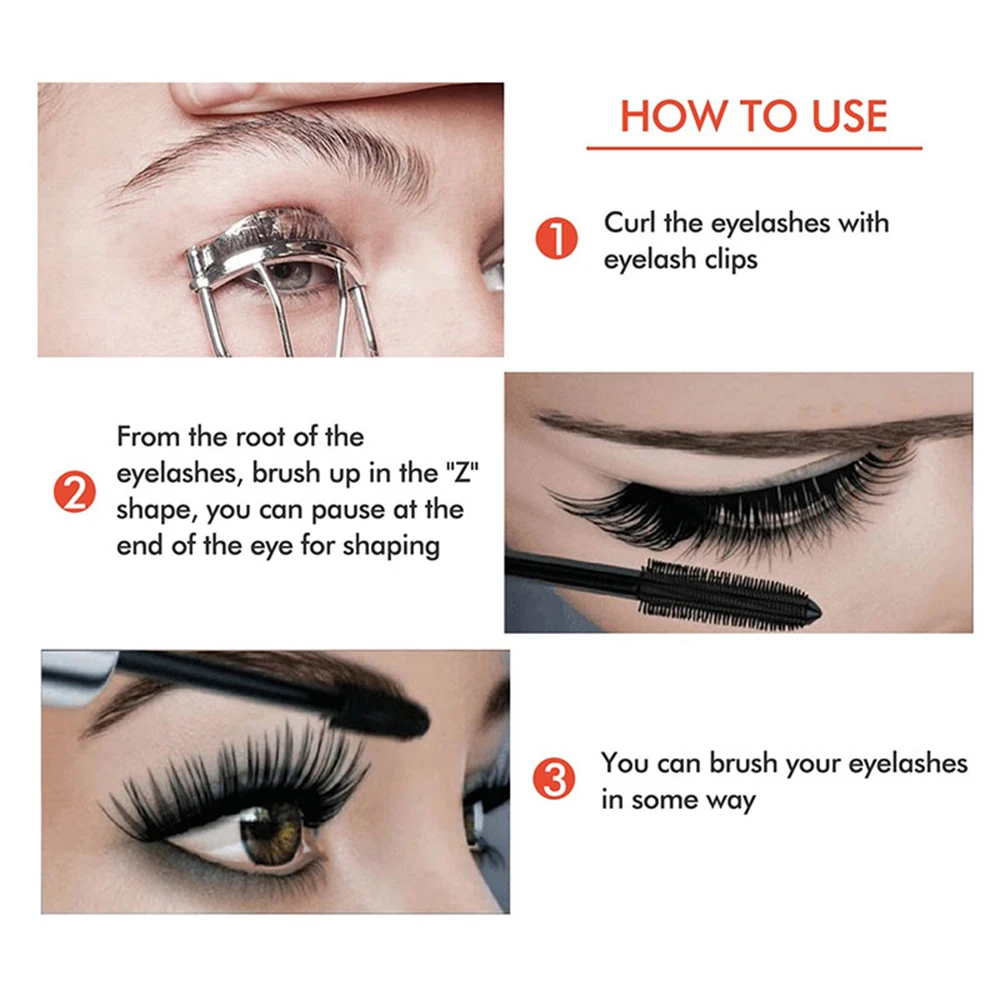 HOW TO USE

1 Curl the eyelashes with eyelash clips

2 From the root of the eyelashes, brush up in the "Z" shape, you can pause at the end of the eye for shaping

3 You can brush your eyelashes in some way