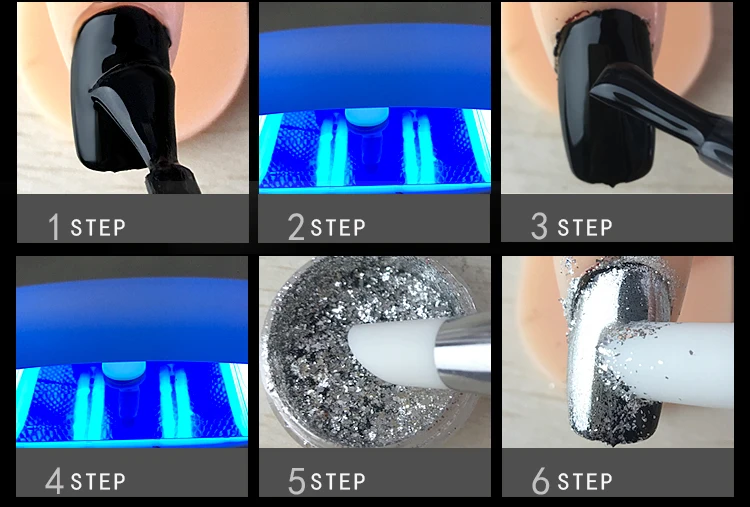 1 STEP

2 STEP

3 STEP

4 STEP

5 STEP

6 STEP