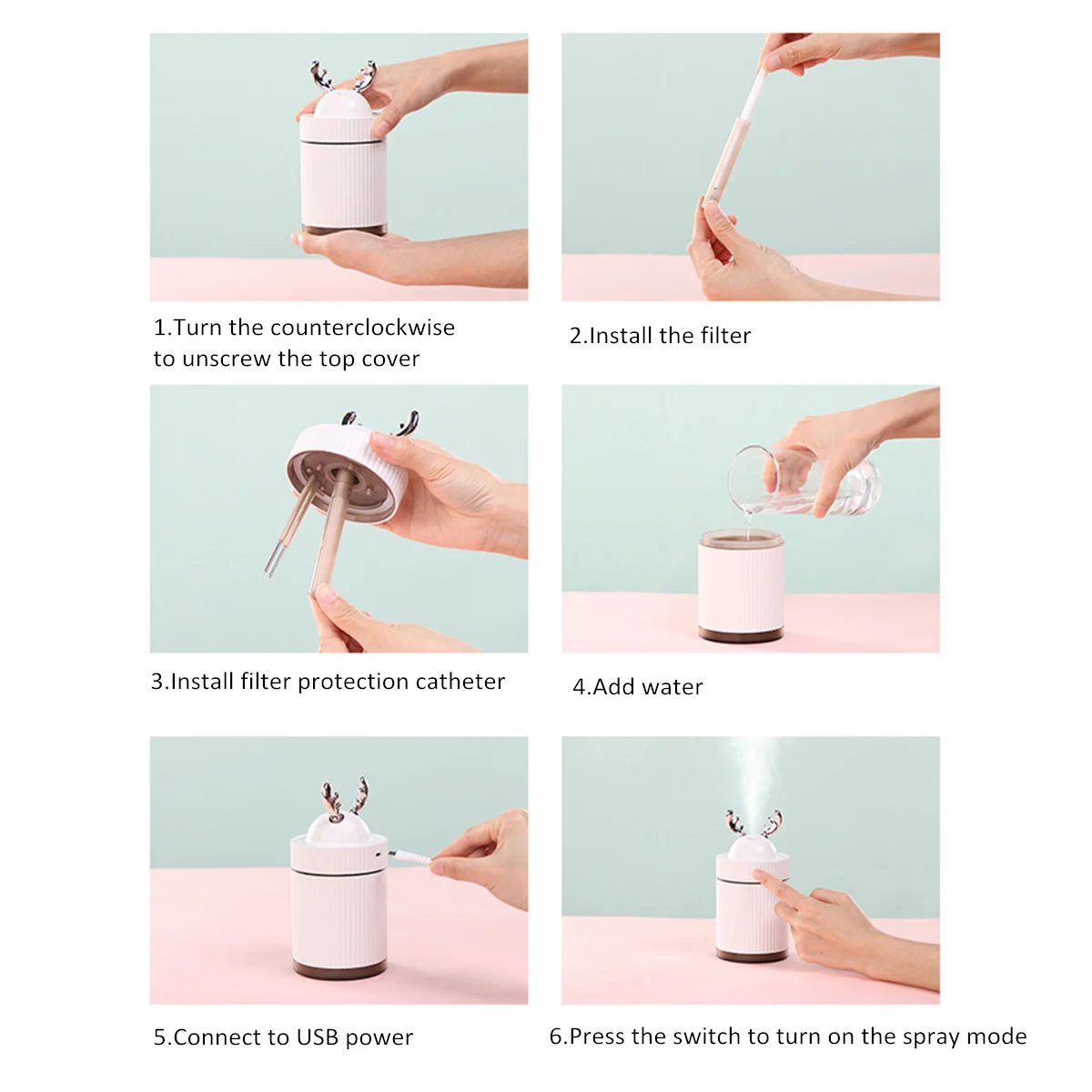 1.Turn the counterclockwise to unscrew the top cover

2.Install the filter

3.Install filter protection catheter

4.Add water

5.Connect to USB power

6.Press the switch to turn on the spray mode