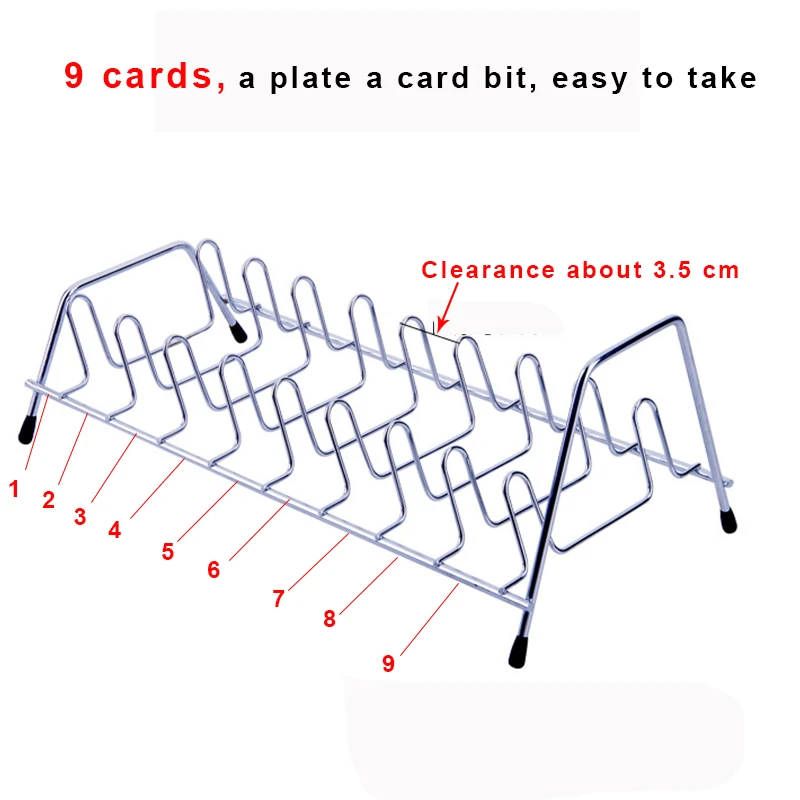 9 cards, a plate a card bit, easy to take

Clearance about 3.5 cm

1
2
3
4
5
6
7
8
9