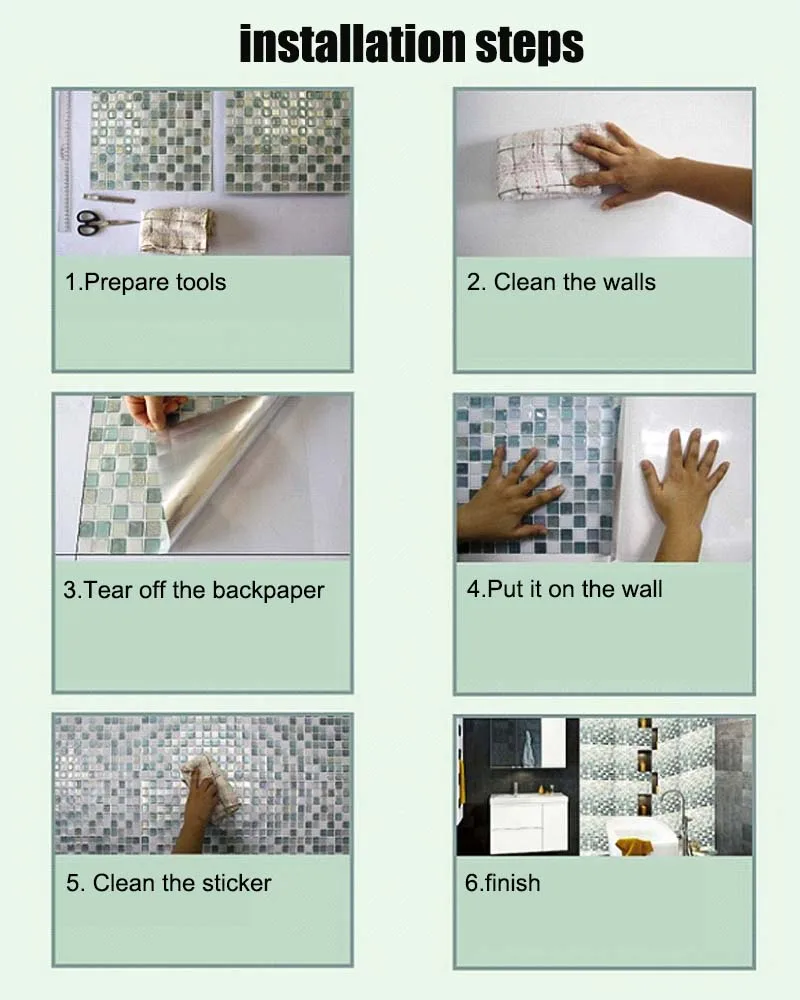 installation steps

1.Prepare tools

2. Clean the walls

3.Tear off the backpaper

4.Put it on the wall

5. Clean the sticker

6.finish