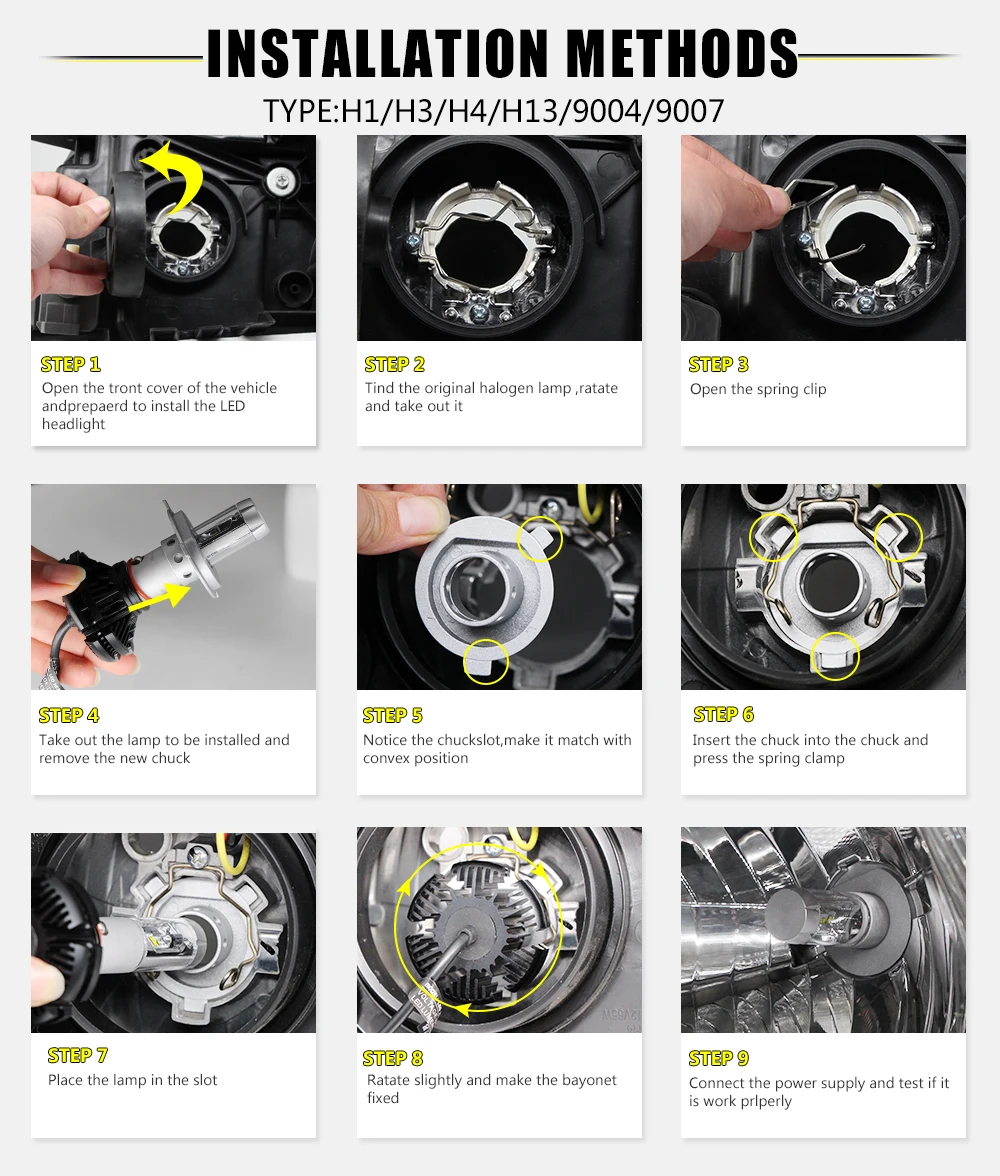 INSTALLATION METHODS

TYPE:H1/H3/H4/H13/9004/9007

STEP 1
Open the tront cover of the vehicle andprepaerd to install the LED headlight

STEP 2
Tind the original halogen lamp ,ratate and take out it

STEP 3
Open the spring clip

STEP 4
Take out the lamp to be installed and remove the new chuck

STEP 5
Notice the chuckslot,make it match with convex position

STEP 6
Insert the chuck into the chuck and press the spring clamp

STEP 7
Place the lamp in the slot

STEP 8
Ratate slightly and make the bayonet fixed

STEP 9
Connect the power supply and test if it is work prlperly