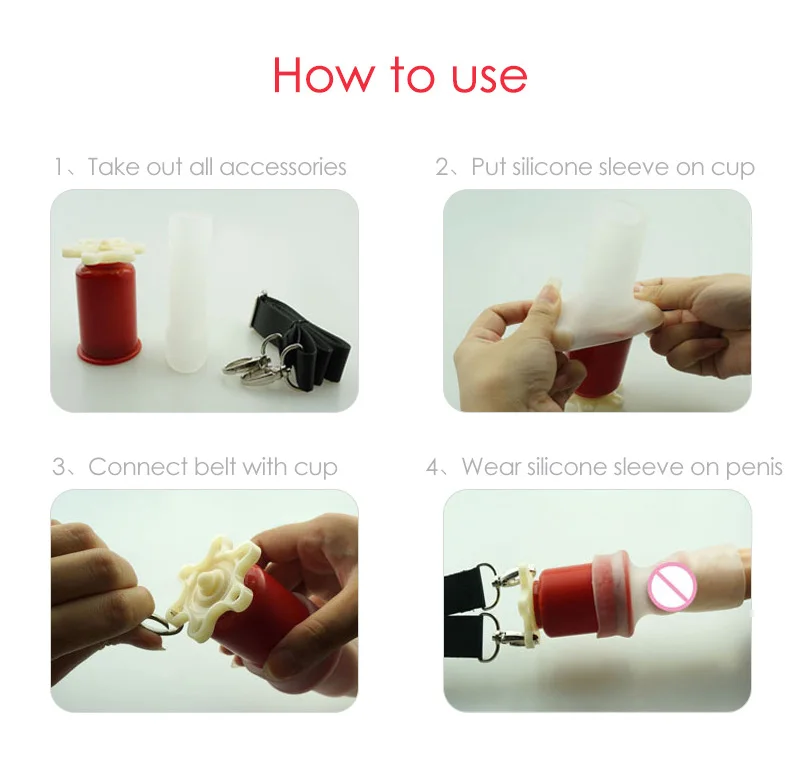 How to use

1、Take out all accessories

2、Put silicone sleeve on cup

3、Connect belt with cup

4、Wear silicone sleeve on penis