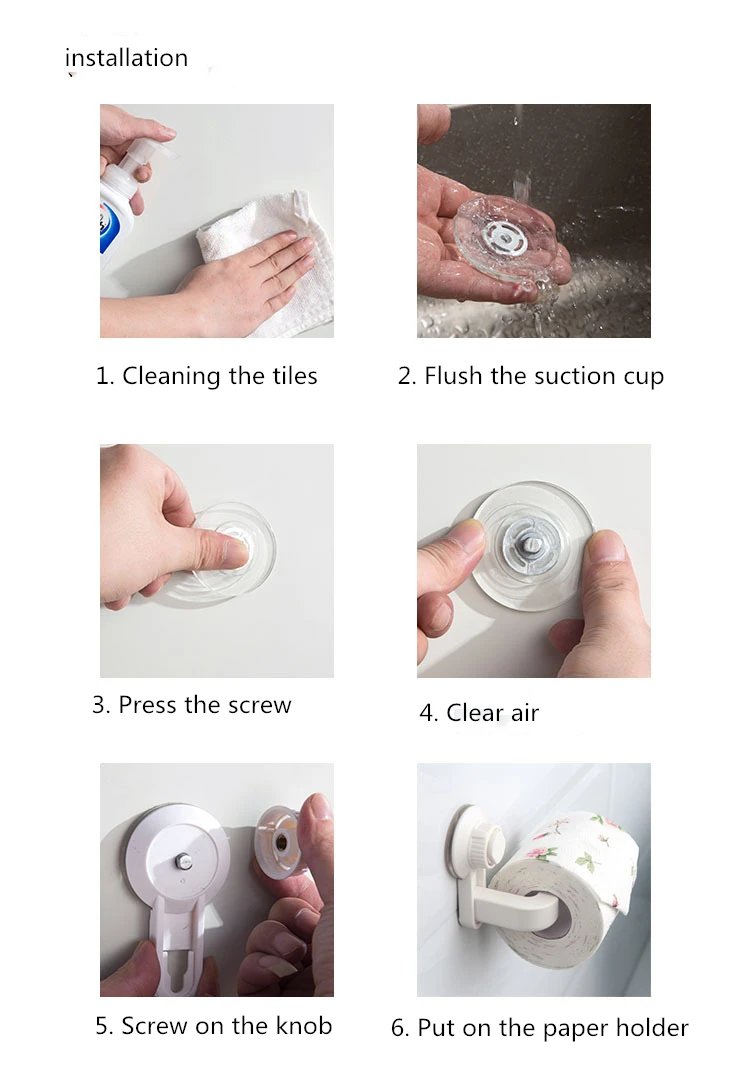 installation

1. Cleaning the tiles

2. Flush the suction cup

3. Press the screw

4. Clear air

5. Screw on the knob

6. Put on the paper holder