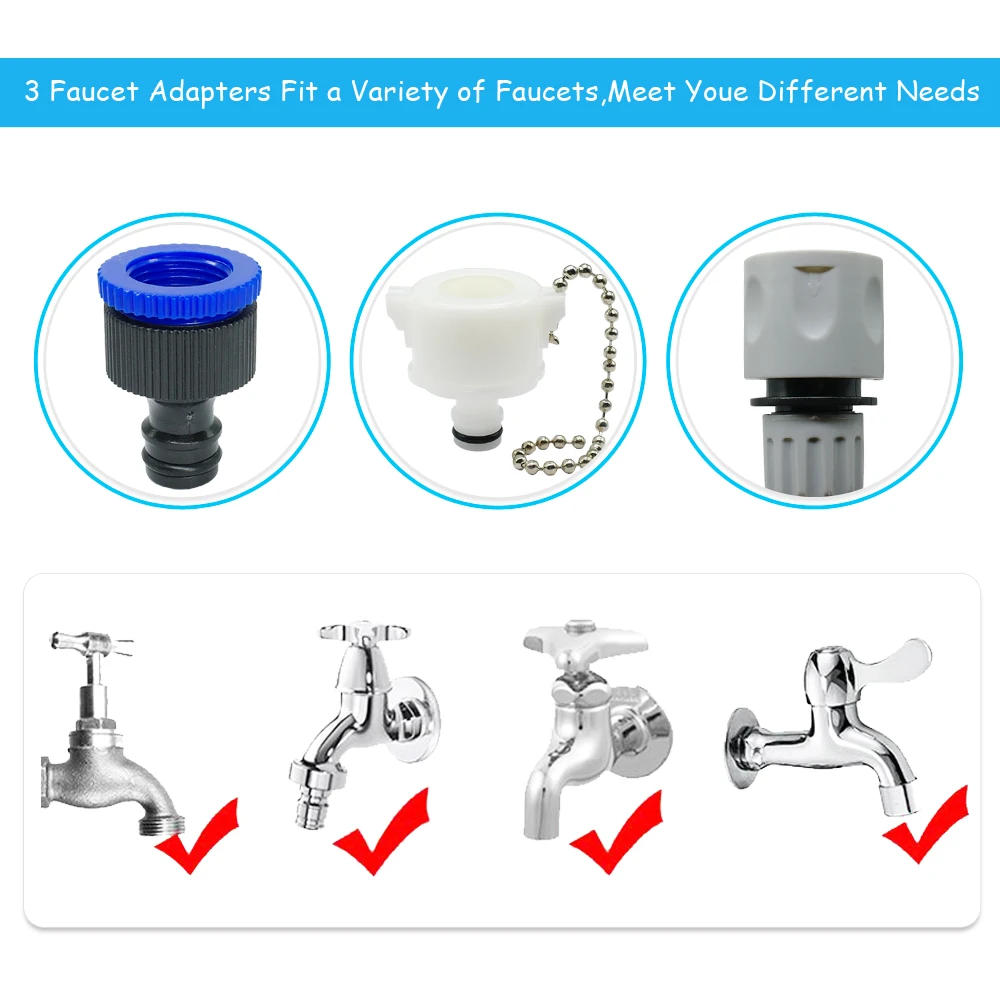 3 Faucet Adapters Fit a Variety of Faucets,Meet Youe Different Needs