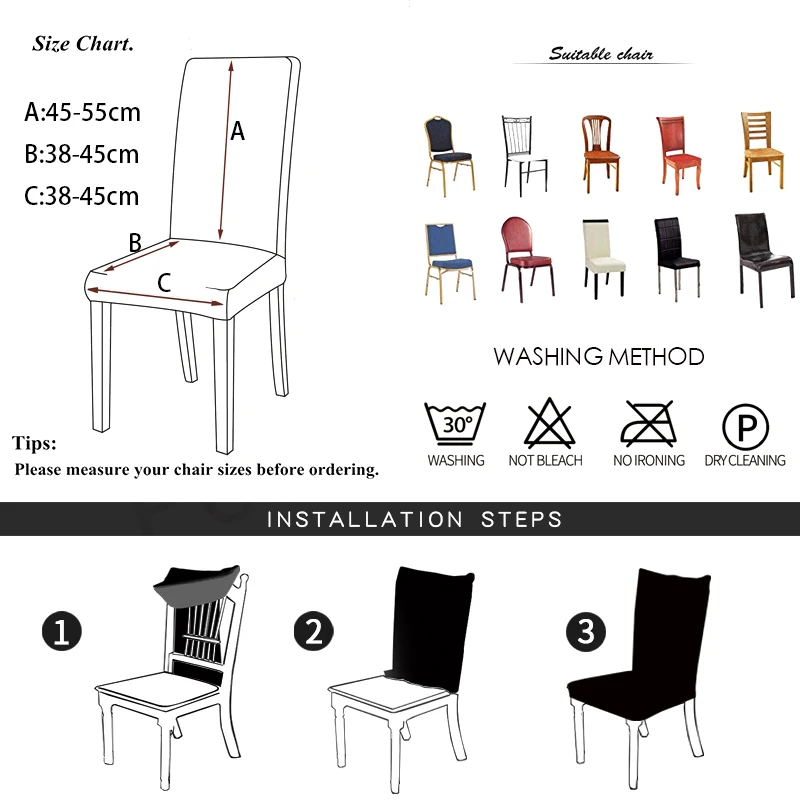 Size Chart.

A:45-55cm
B:38-45cm
C:38-45cm

A
B
C

Tips:
Please measure your chair sizes before ordering.

Suitable chair

WASHING METHOD

30°
WASHING
NOT BLEACH
NO IRONING
P
DRY CLEANING

INSTALLATION STEPS

1
2
3