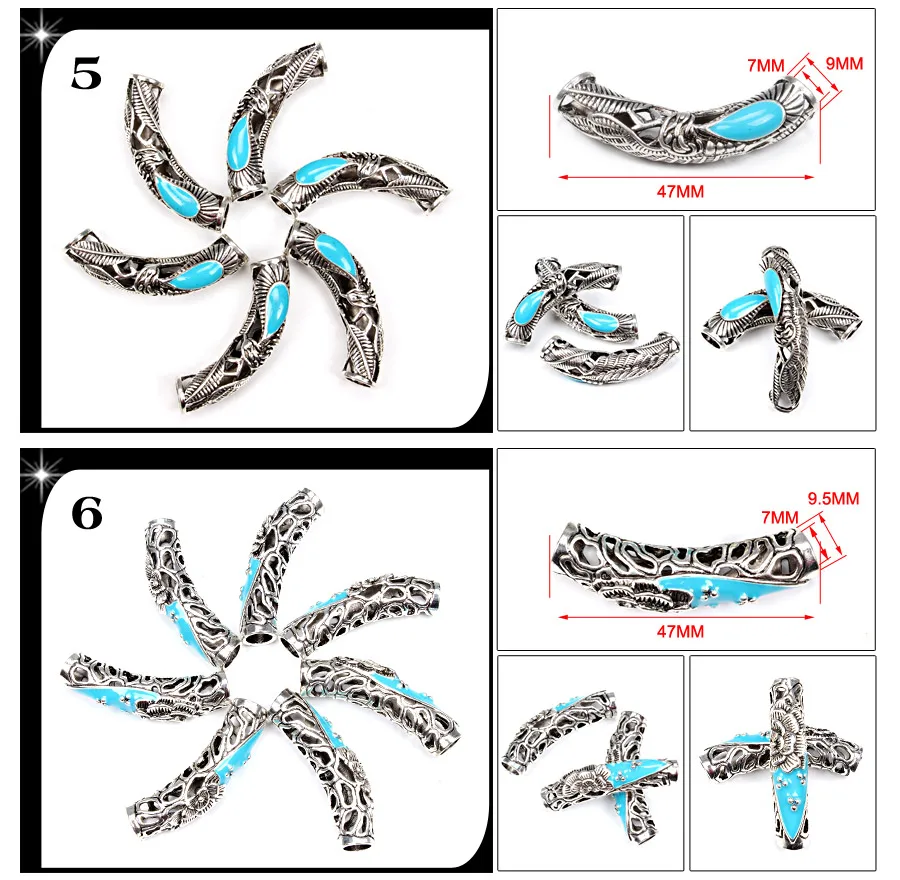 5

7MM
9MM
47MM

6

7MM
9.5MM
47MM