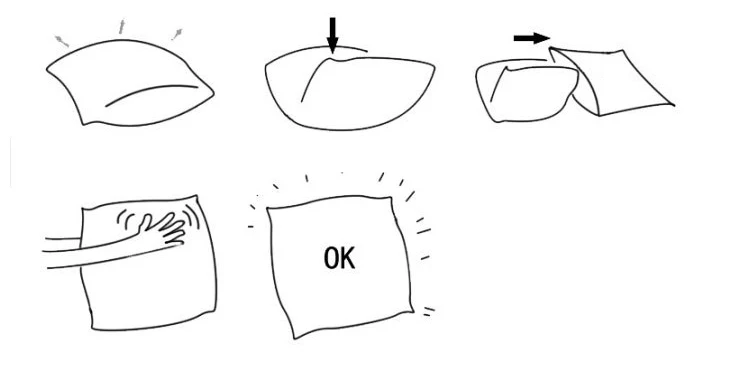 OK