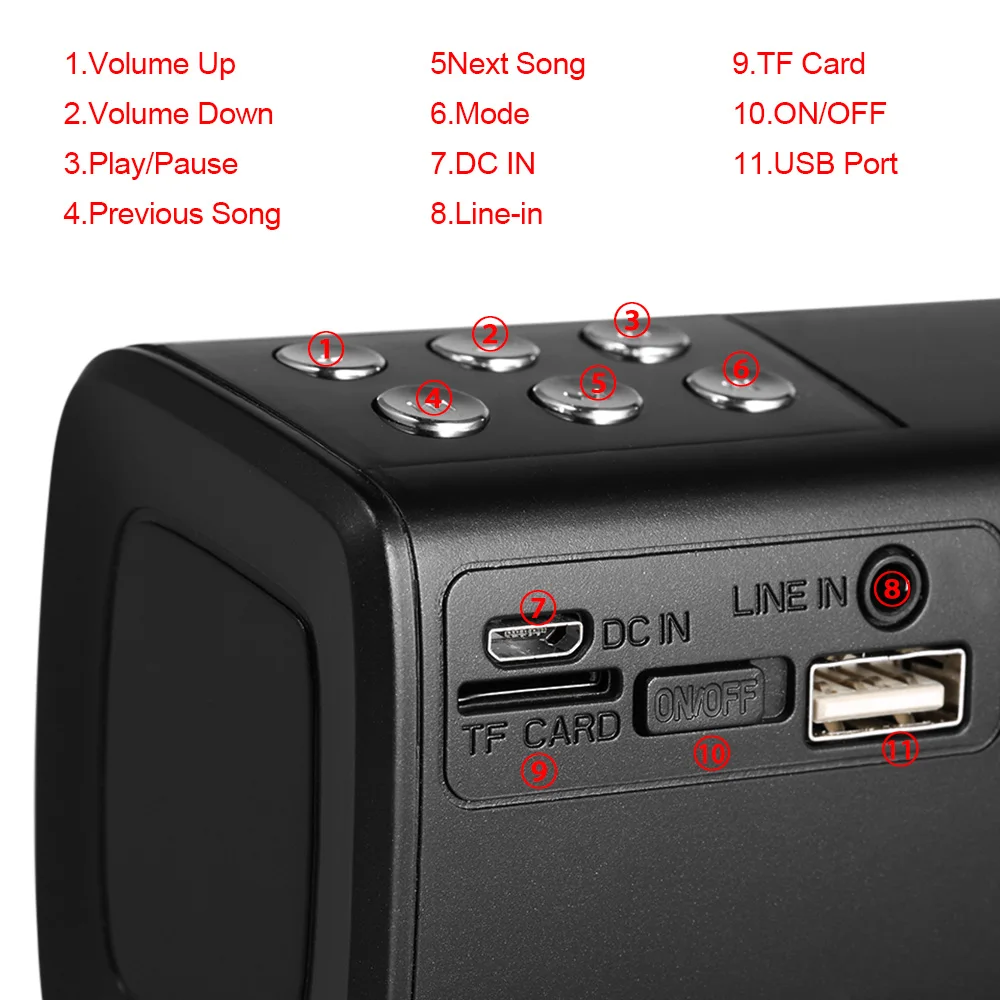 1.Volume Up
2.Volume Down
3.Play/Pause
4.Previous Song

5Next Song
6.Mode
7.DC IN
8.Line-in

9.TF Card
10.ON/OFF
11.USB Port

①
②
③
④
⑤
⑥

⑦ DC IN
LINE IN ⑧
TF CARD
⑨
ON/OFF
⑩
⑪