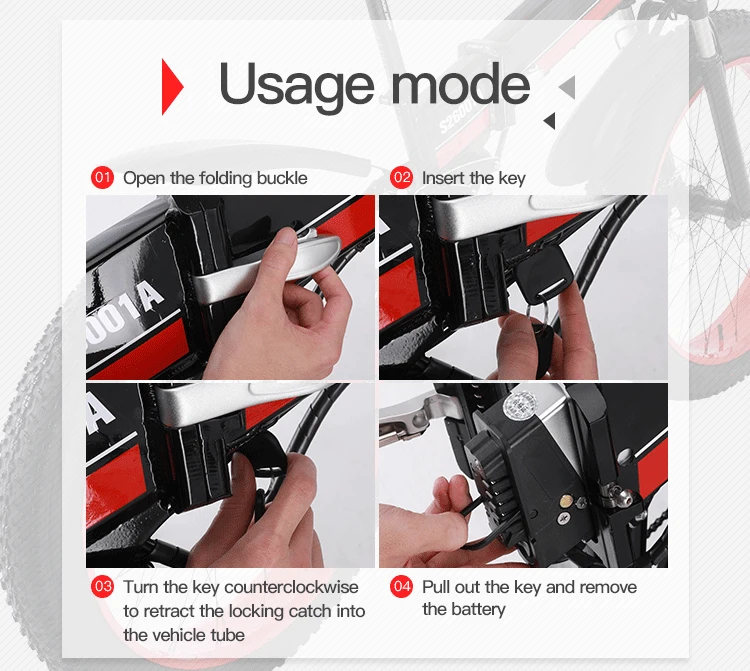 Usage mode

01 Open the folding buckle

02 Insert the key

001A

A

03 Turn the key counterclockwise to retract the locking catch into the vehicle tube

04 Pull out the key and remove the battery