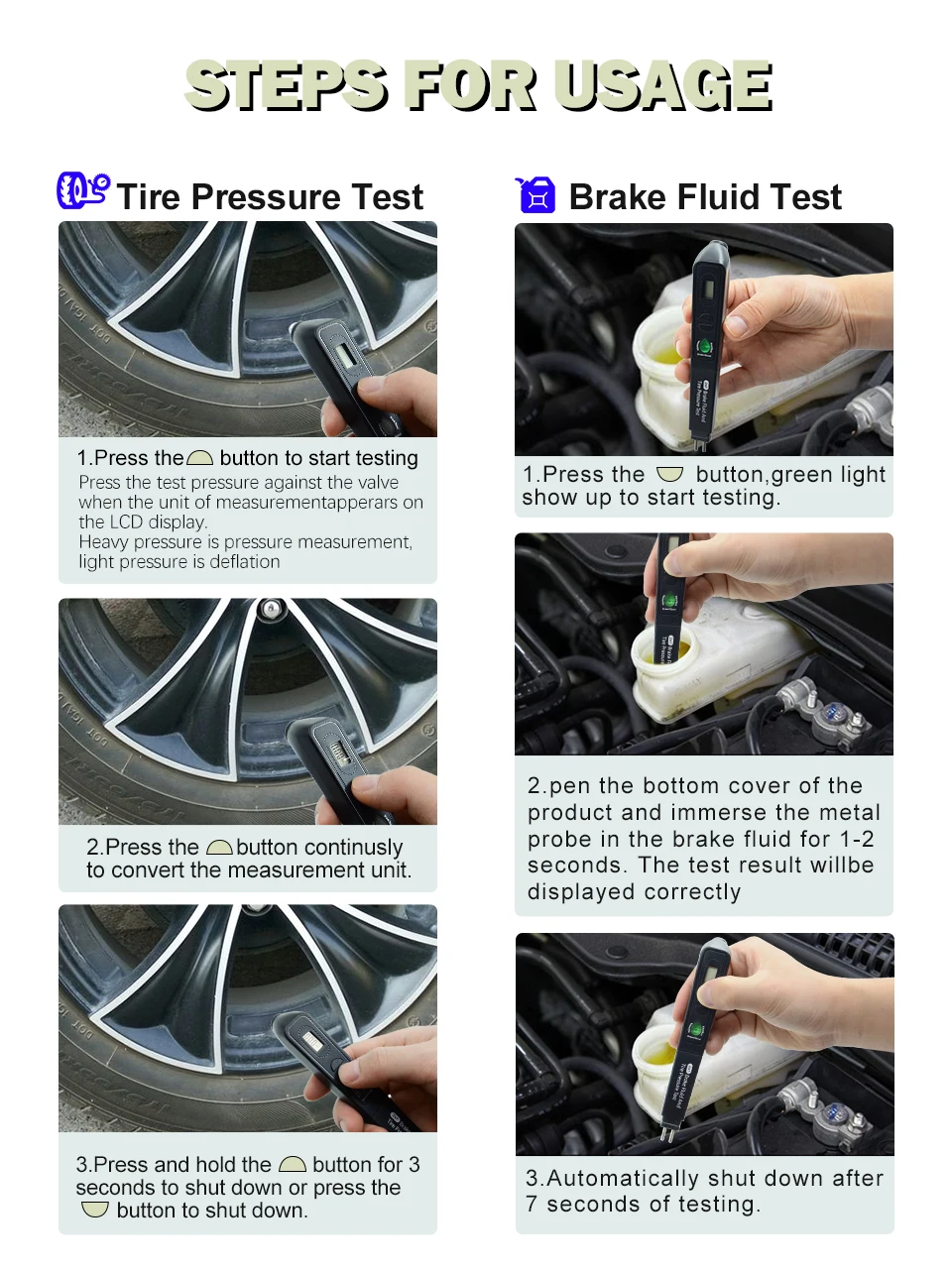 STEPS FOR USAGE

Tire Pressure Test

1.Press the button to start testing
Press the test pressure against the valve when the unit of measurementapperars on the LCD display.
Heavy pressure is pressure measurement, light pressure is deflation

2.Press the button continusly to convert the measurement unit.

3.Press and hold the button for 3 seconds to shut down or press the button to shut down.

Brake Fluid Test

1.Press the button,green light show up to start testing.

2.pen the bottom cover of the product and immerse the metal probe in the brake fluid for 1-2 seconds. The test result willbe displayed correctly

3.Automatically shut down after 7 seconds of testing.