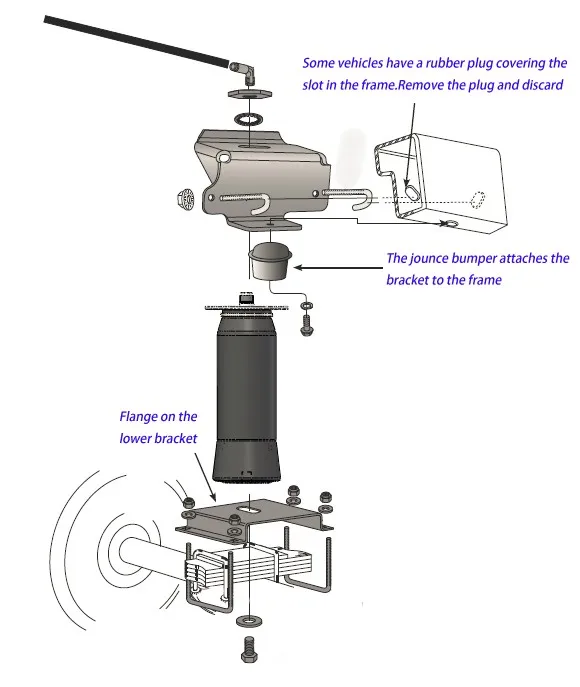 Some vehicles have a rubber plug covering the slot in the frame.Remove the plug and discard

The jounce bumper attaches the bracket to the frame

Flange on the lower bracket