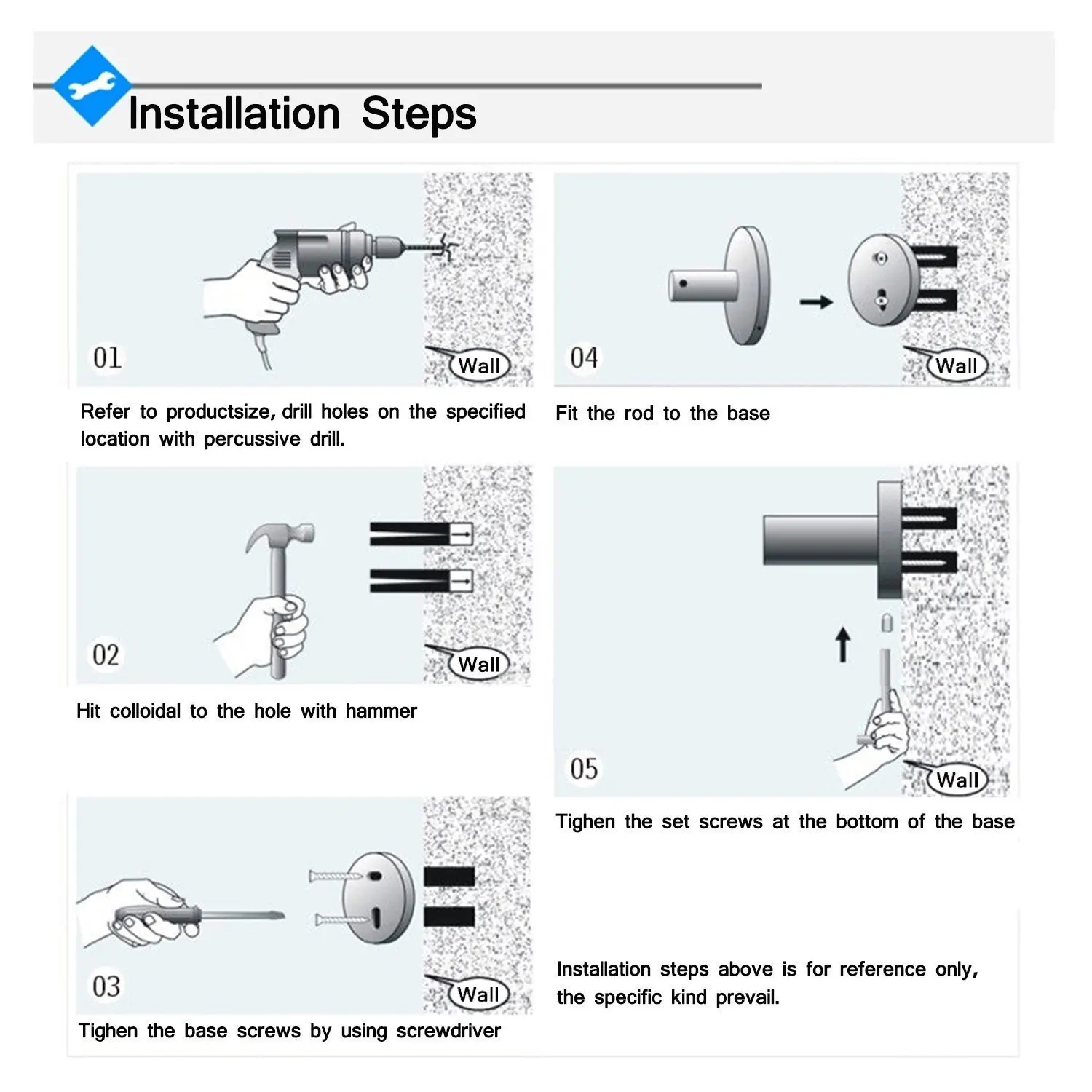 Installation Steps

01

Wall

Refer to productsize, drill holes on the specified location with percussive drill.

02

Wall

Hit colloidal to the hole with hammer

03

Wall

Tighen the base screws by using screwdriver

04

Wall

Fit the rod to the base

05

Wall

Tighen the set screws at the bottom of the base

Installation steps above is for reference only, the specific kind prevail.