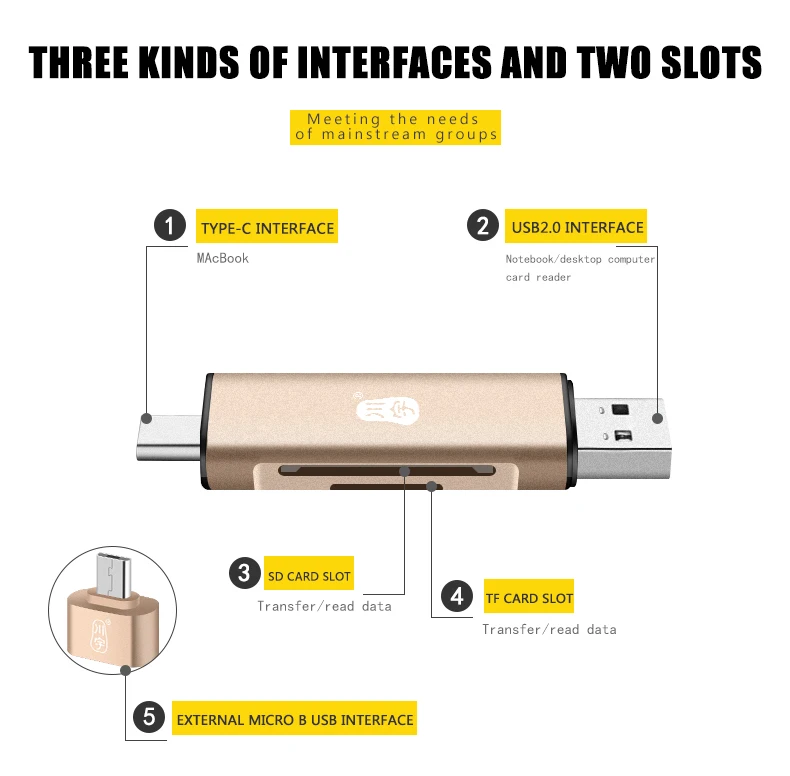 THREE KINDS OF INTERFACES AND TWO SLOTS

Meeting the needs of mainstream groups

1 TYPE-C INTERFACE
MAcBook

2 USB2.0 INTERFACE
Notebook/desktop computer card reader

川宇

3 SD CARD SLOT
Transfer/read data

4 TF CARD SLOT
Transfer/read data

川宇

5 EXTERNAL MICRO B USB INTERFACE