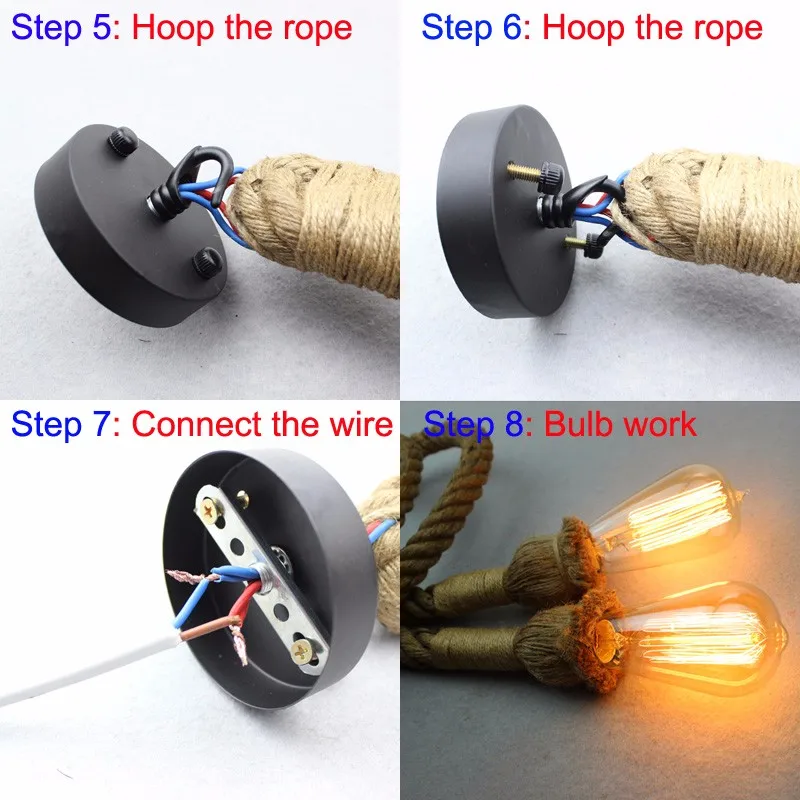 Step 5: Hoop the rope

Step 6: Hoop the rope

Step 7: Connect the wire

Step 8: Bulb work