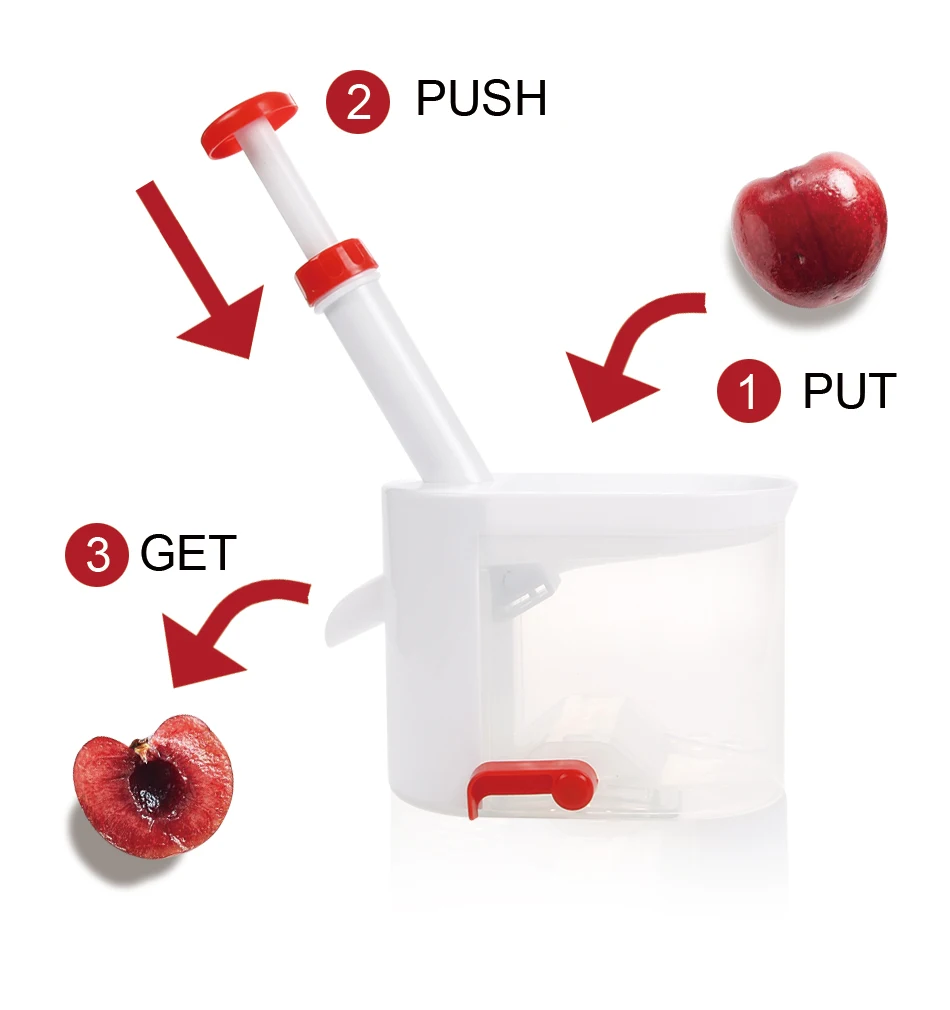 2 PUSH

1 PUT

3 GET