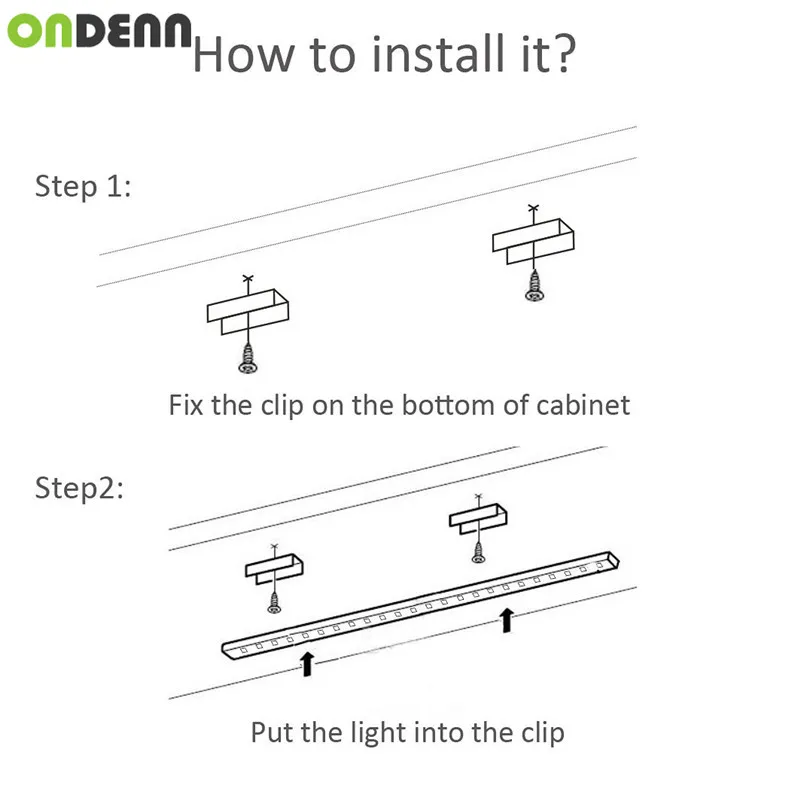 ONDENN How to install it?

Step 1:

Fix the clip on the bottom of cabinet

Step2:

Put the light into the clip