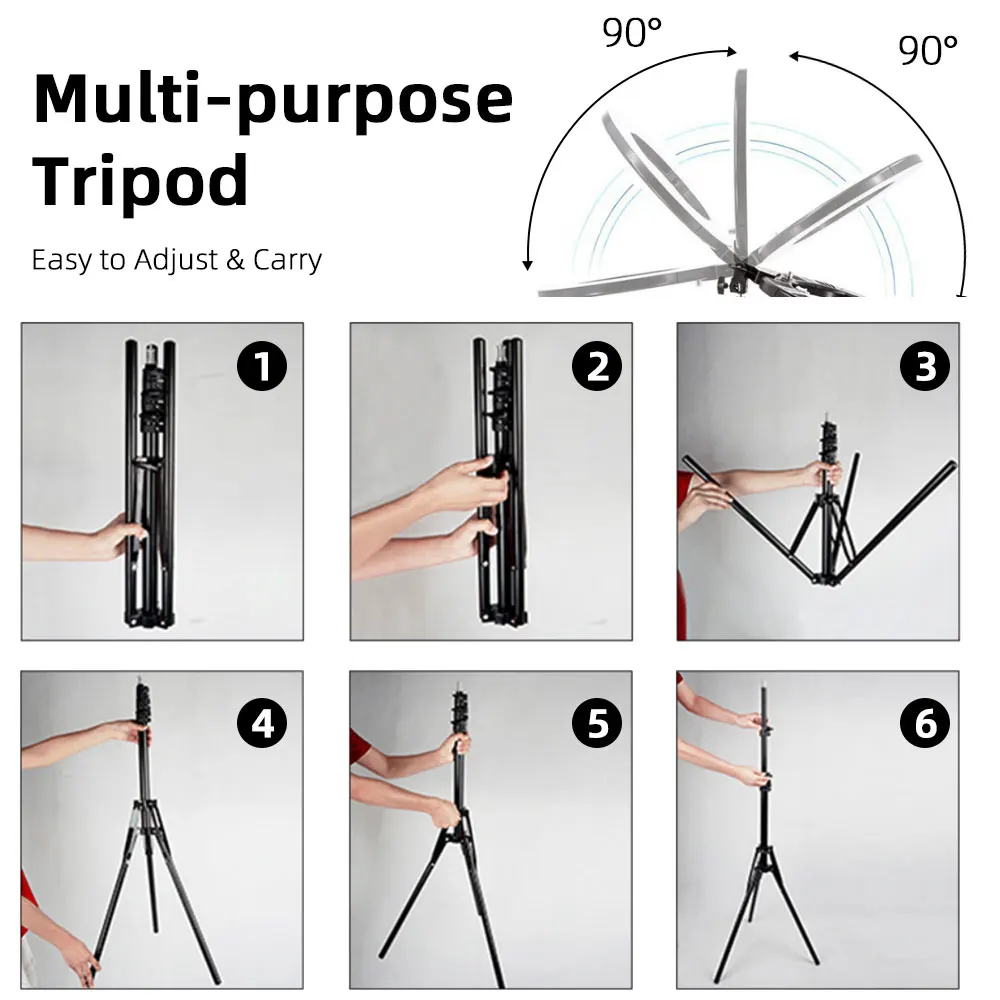 Multi-purpose Tripod

Easy to Adjust & Carry

90°

90°

1

2

3

4

5

6