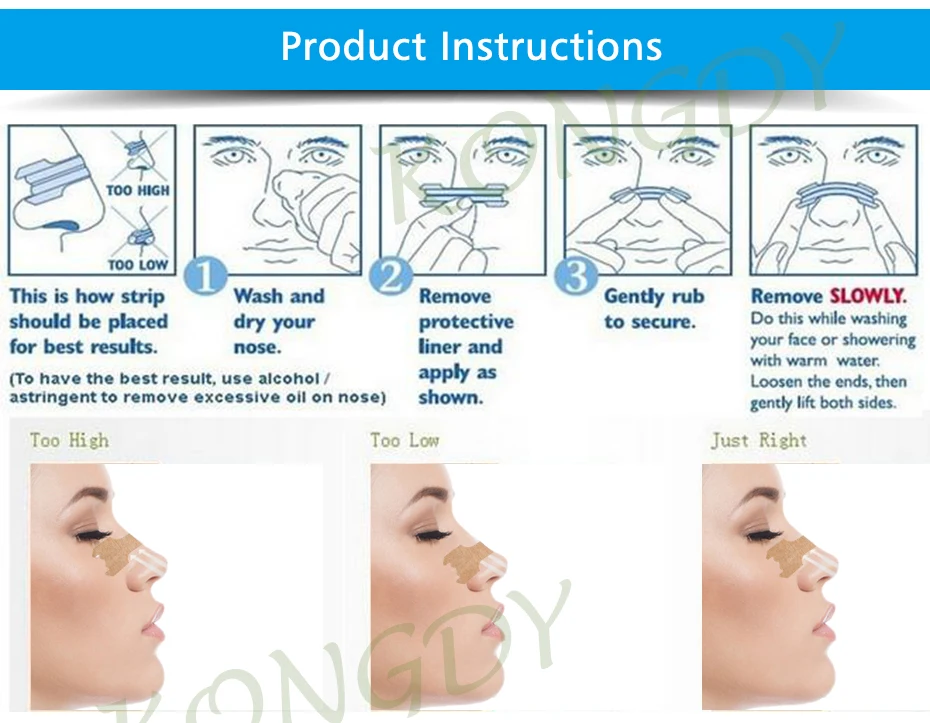 Product Instructions

KONGDY

TOO HIGH

TOO LOW

This is how strip should be placed for best results.

(To have the best result, use alcohol / astringent to remove excessive oil on nose)

1 Wash and dry your nose.

2 Remove protective liner and apply as shown.

3 Gently rub to secure.

Remove SLOWLY. Do this while washing your face or showering with warm water. Loosen the ends, then gently lift both sides.

Too High

Too Low

Just Right

KONGDY