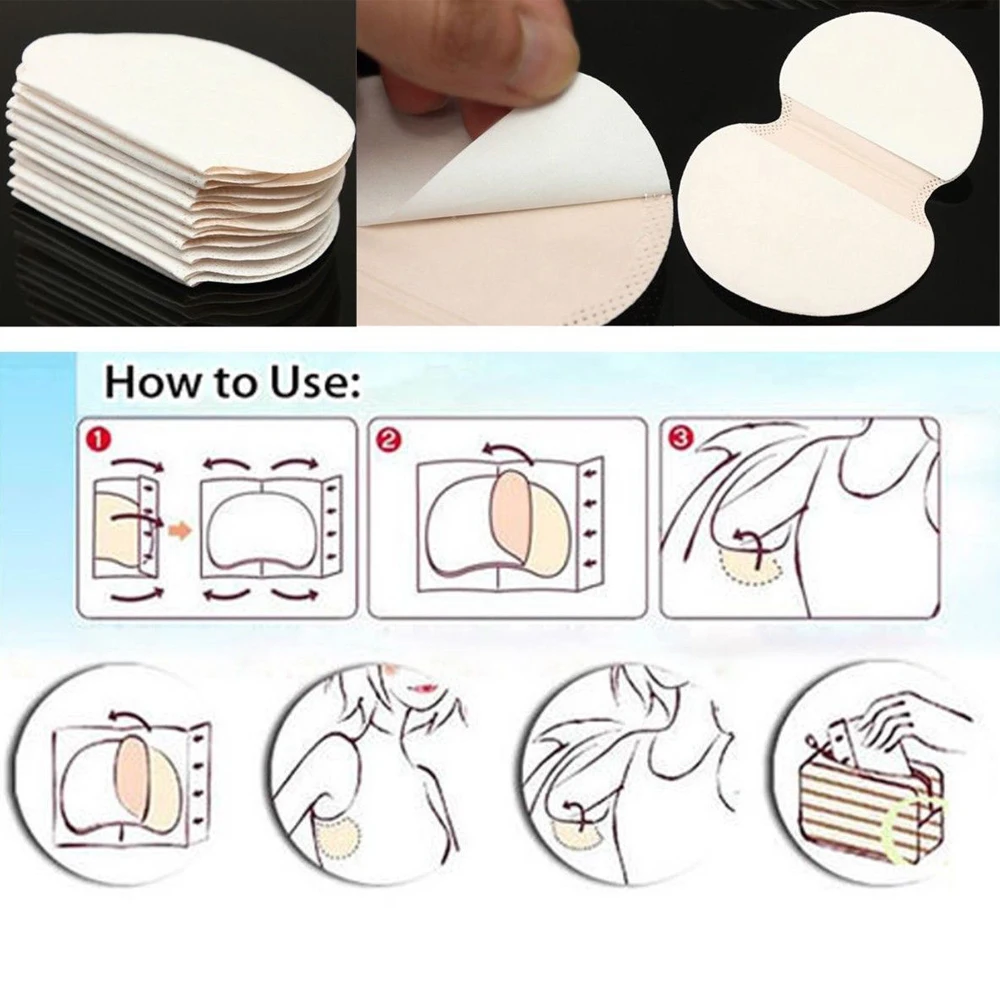 How to Use:

1

2

3