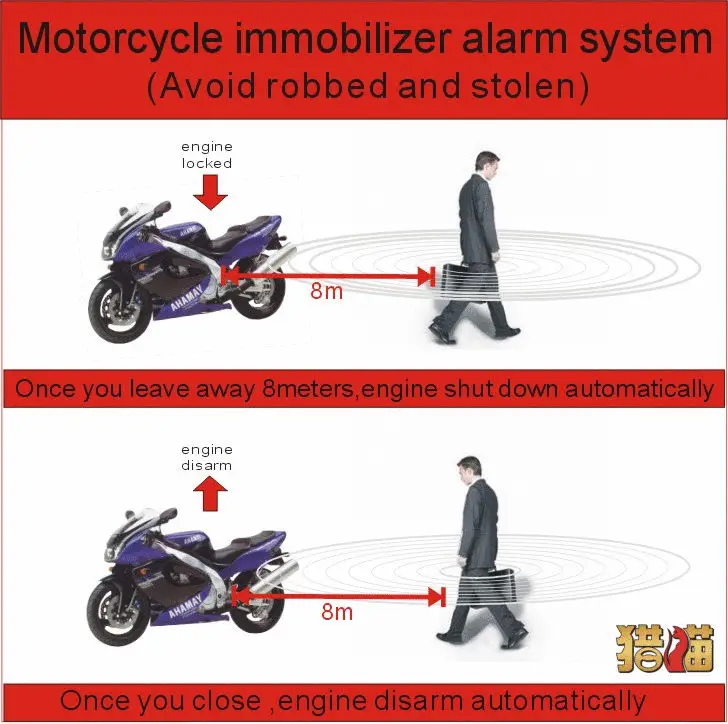 Motorcycle immobilizer alarm system
(Avoid robbed and stolen)

engine locked

AHAMAY

8m

Once you leave away 8meters,engine shut down automatically

engine disarm

AHAMAY

8m

猎猫

Once you close ,engine disarm automatically