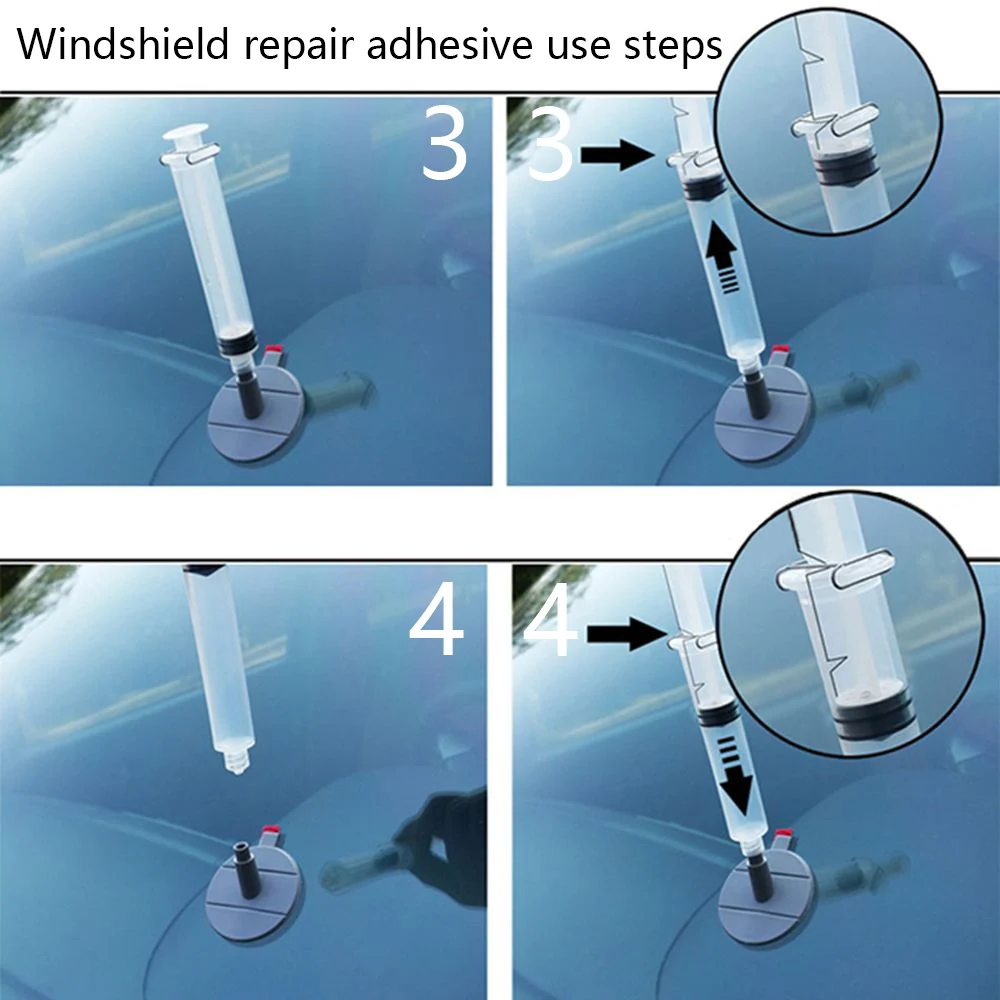 Windshield repair adhesive use steps

3

3

4

4