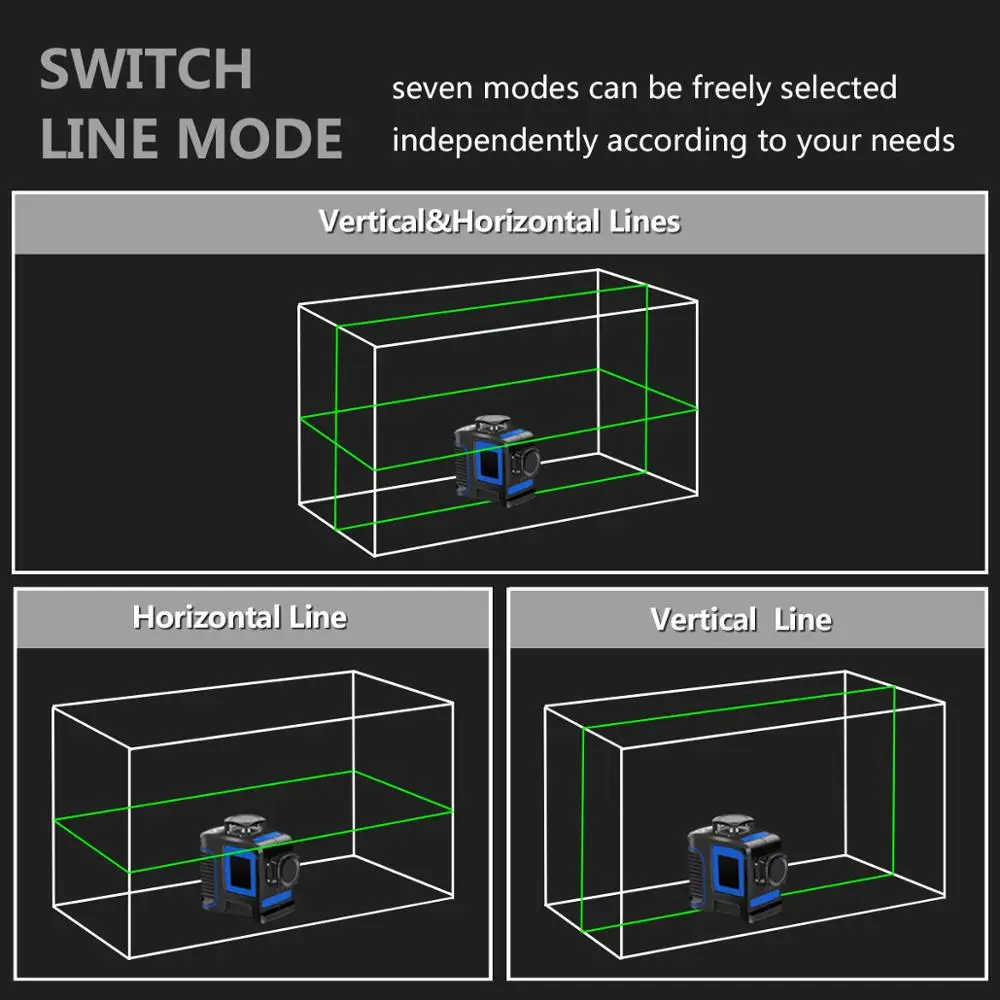 SWITCH LINE MODE

seven modes can be freely selected independently according to your needs

Vertical&Horizontal Lines

Horizontal Line

Vertical Line