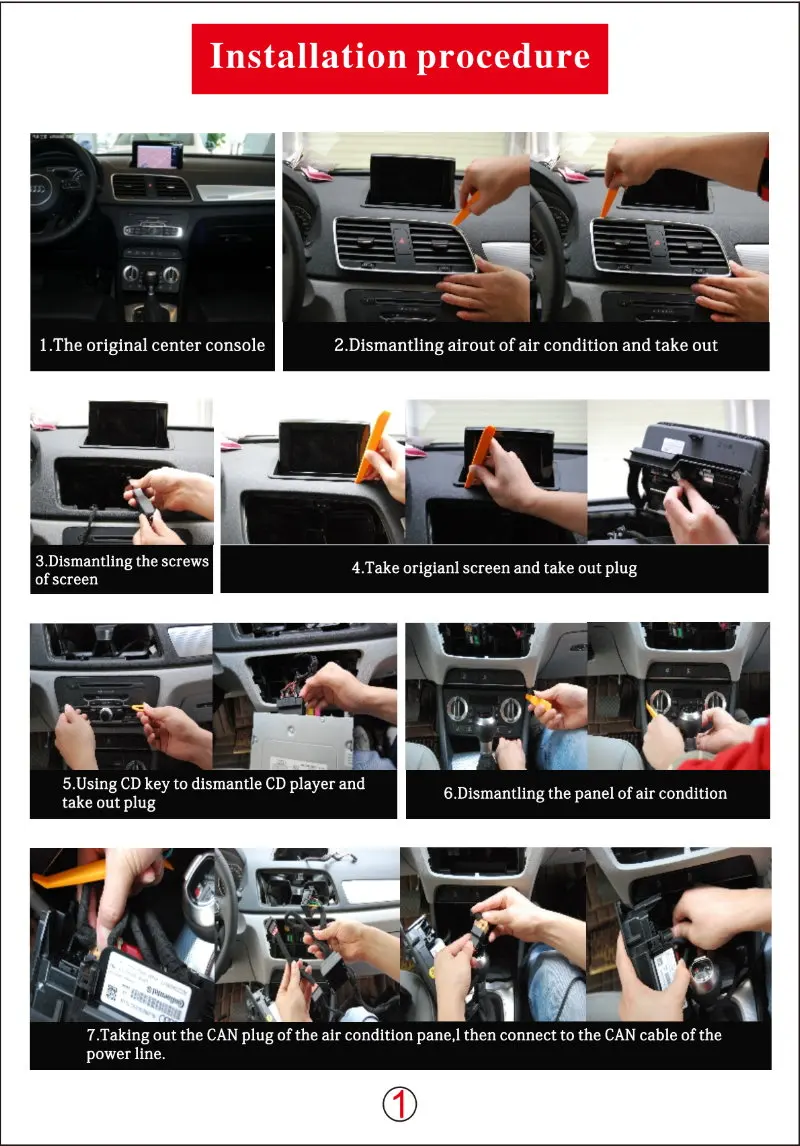 Installation procedure

1.The original center console

2.Dismantling airout of air condition and take out

3.Dismantling the screws of screen

4.Take origianl screen and take out plug

5.Using CD key to dismantle CD player and take out plug

6.Dismantling the panel of air condition

7.Taking out the CAN plug of the air condition pane,l then connect to the CAN cable of the power line.

1