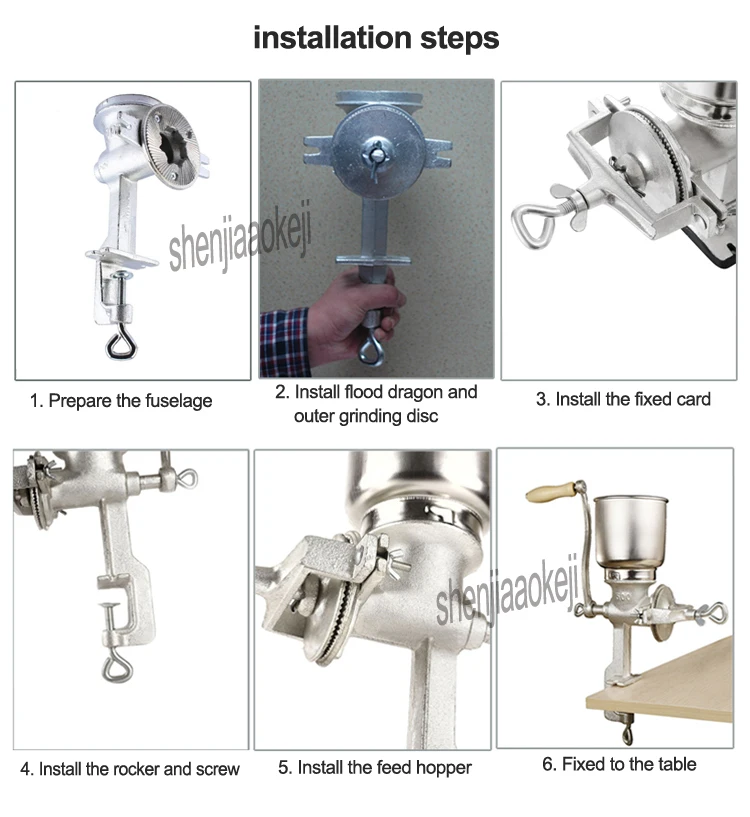 installation steps

shenjiaaokeji

1. Prepare the fuselage

2. Install flood dragon and outer grinding disc

3. Install the fixed card

shenjiaaokeji

4. Install the rocker and screw

5. Install the feed hopper

6. Fixed to the table