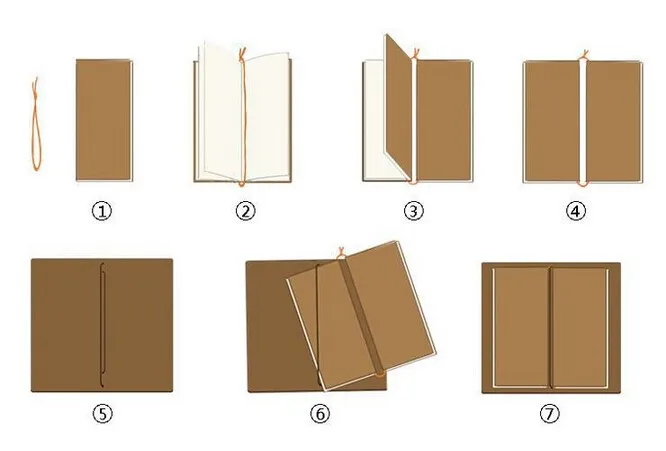 ①
②
③
④
⑤
⑥
⑦