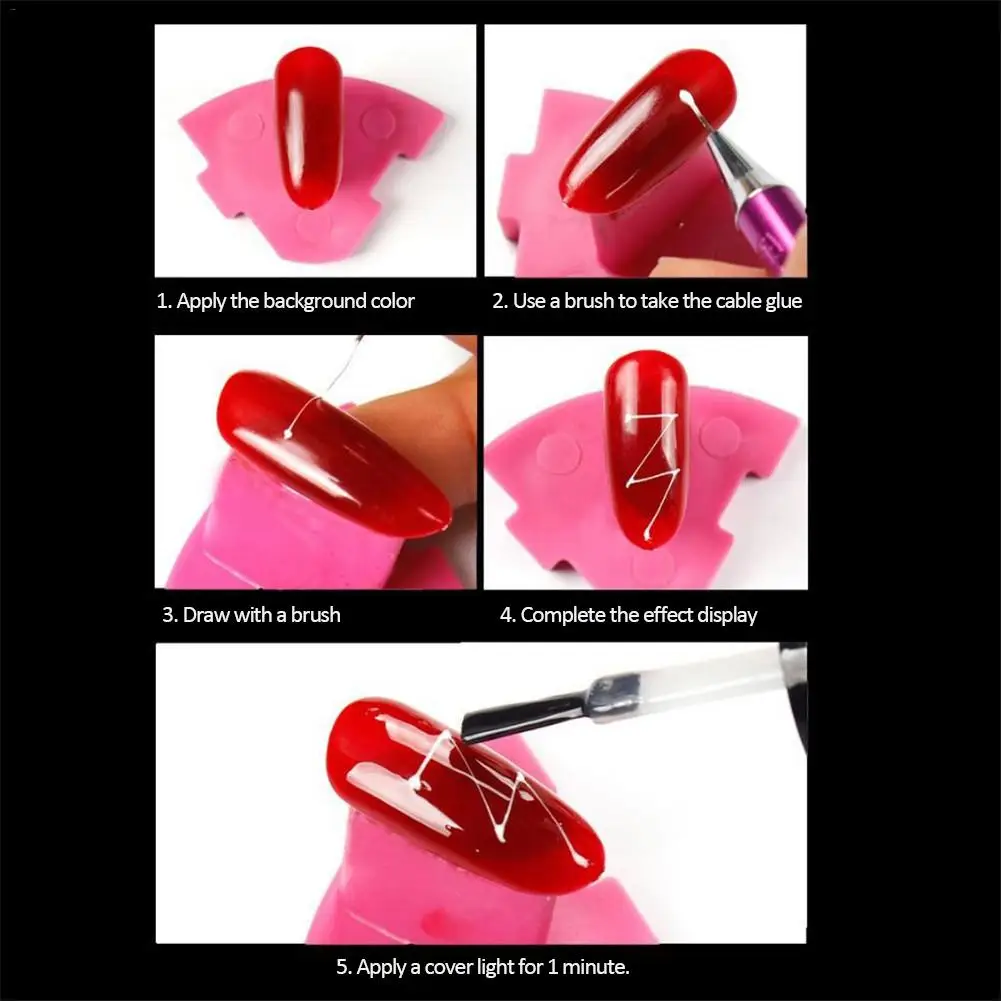 1. Apply the background color

2. Use a brush to take the cable glue

3. Draw with a brush

4. Complete the effect display

5. Apply a cover light for 1 minute.