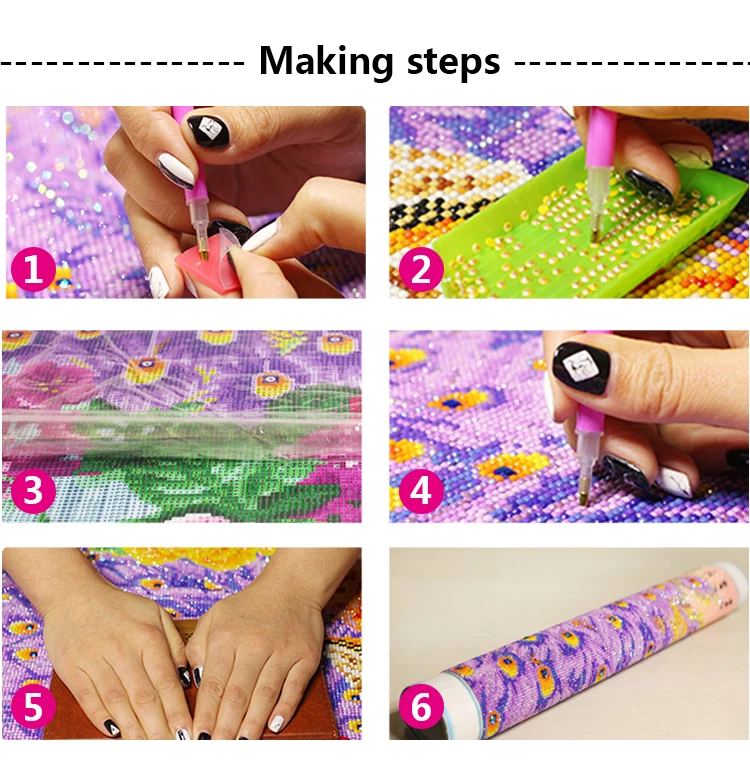 Making steps

1

2

3

4

5

6