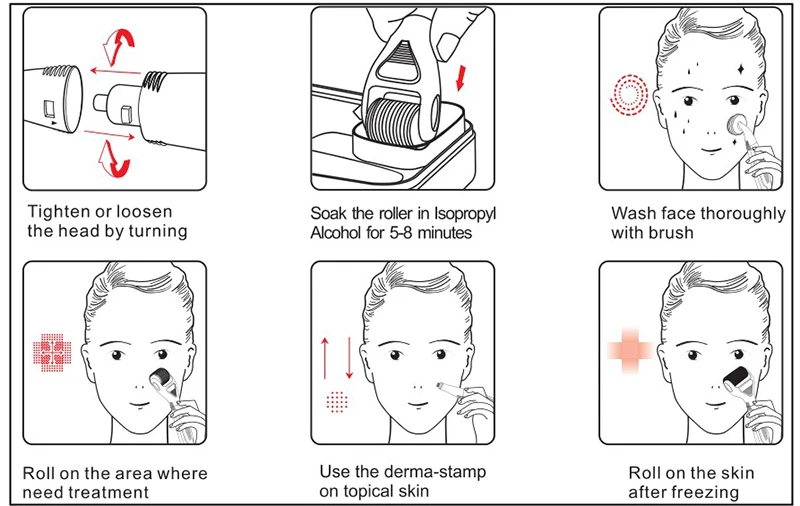 Tighten or loosen the head by turning

Soak the roller in Isopropyl Alcohol for 5-8 minutes

Wash face thoroughly with brush

Roll on the area where need treatment

Use the derma-stamp on topical skin

Roll on the skin after freezing