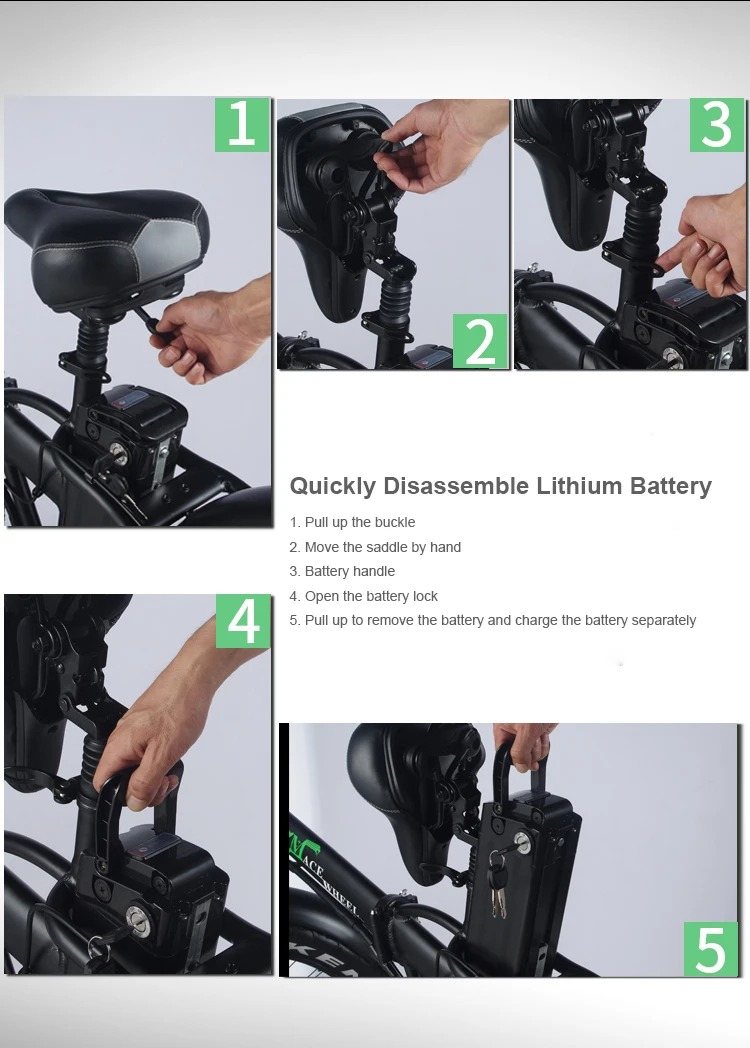 1

2

3

Quickly Disassemble Lithium Battery

1. Pull up the buckle
2. Move the saddle by hand
3. Battery handle
4. Open the battery lock
5. Pull up to remove the battery and charge the battery separately

4

ACE WHEEL

5