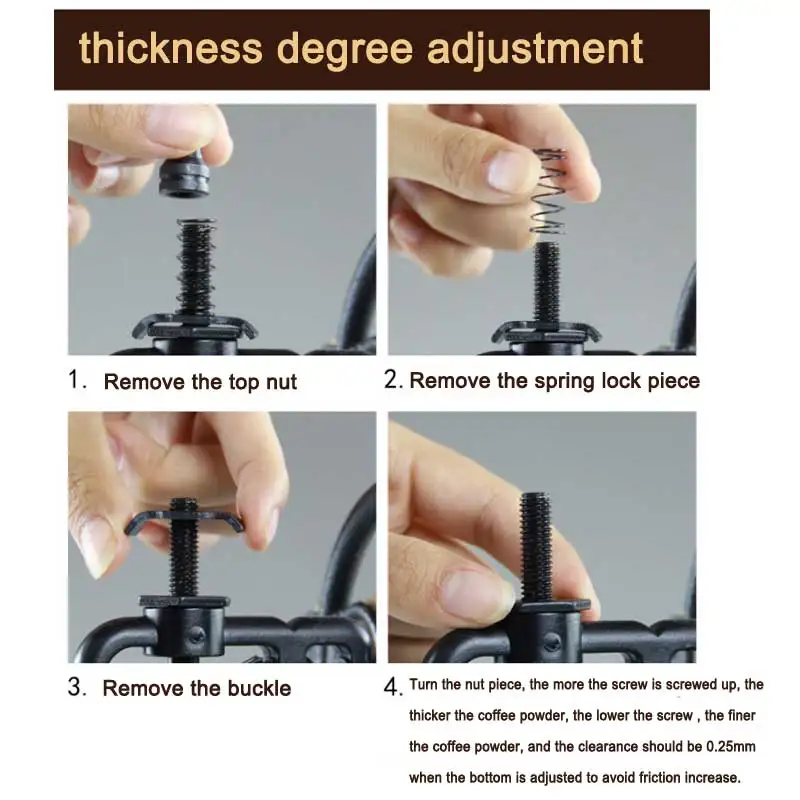 thickness degree adjustment

1. Remove the top nut

2. Remove the spring lock piece

3. Remove the buckle

4. Turn the nut piece, the more the screw is screwed up, the thicker the coffee powder, the lower the screw , the finer the coffee powder, and the clearance should be 0.25mm when the bottom is adjusted to avoid friction increase.