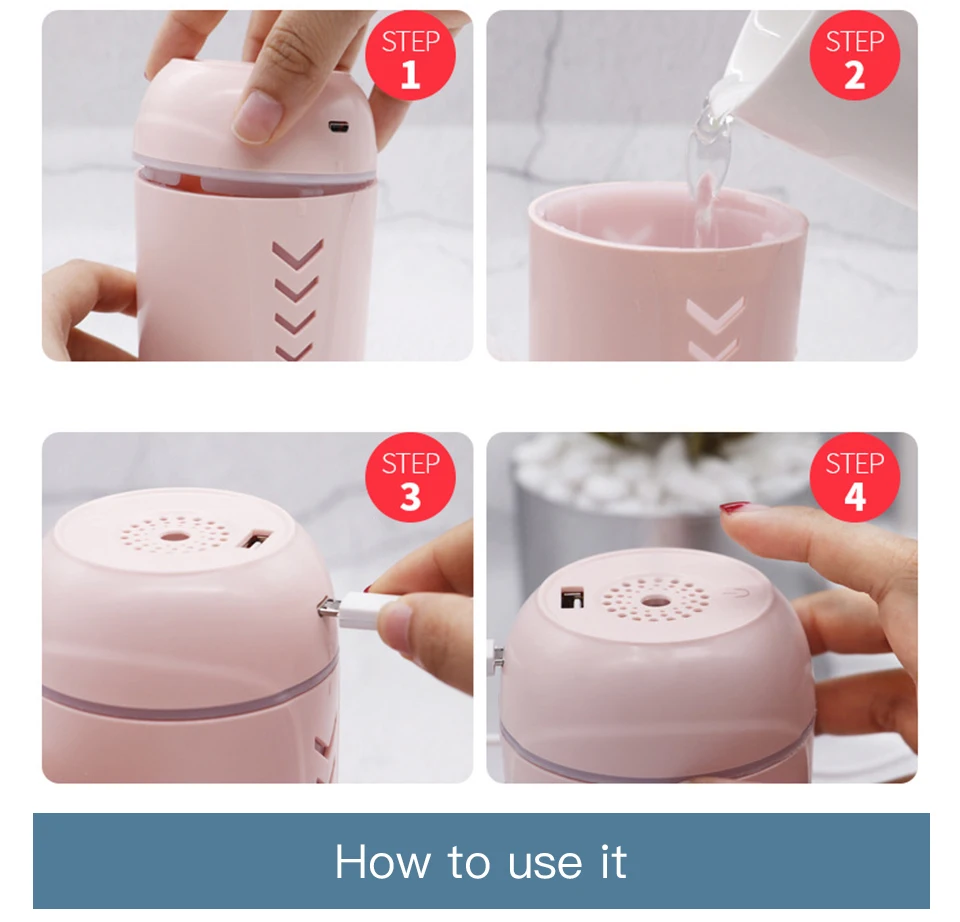 STEP 1

STEP 2

STEP 3

STEP 4

How to use it