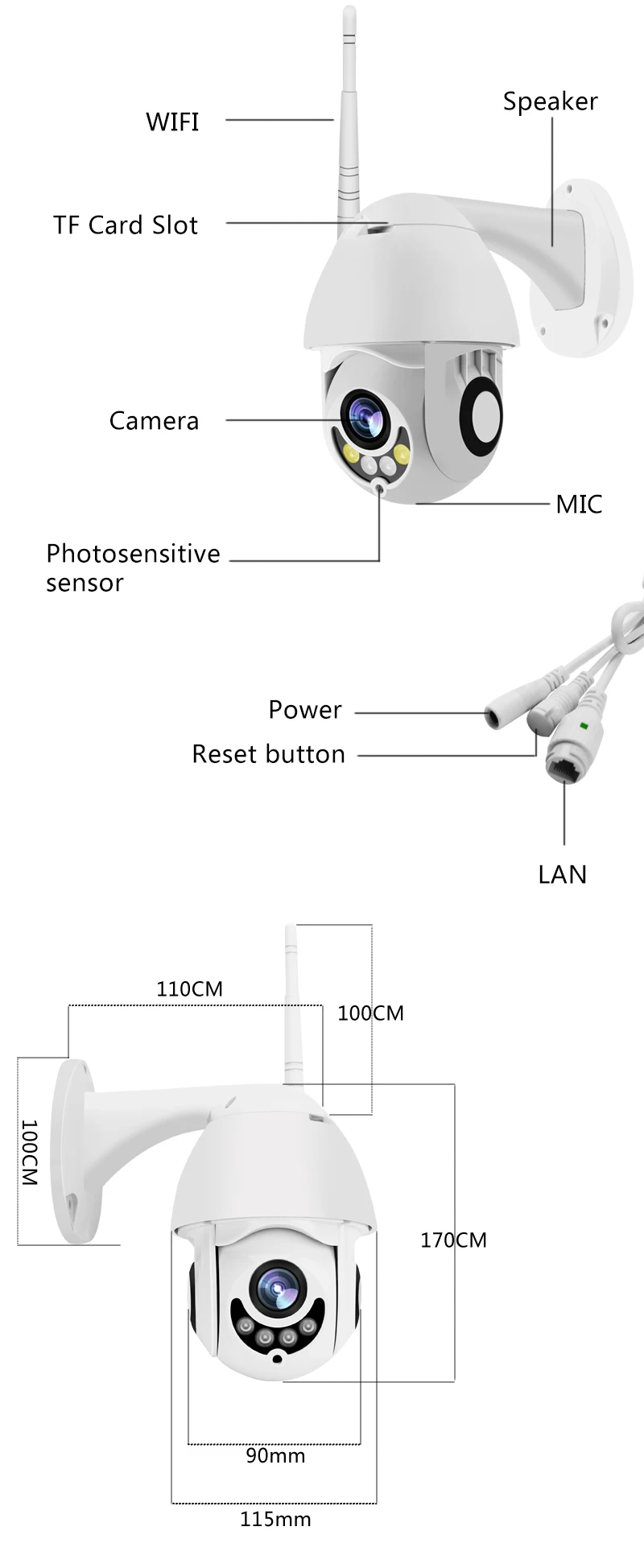 WIFI

Speaker

TF Card Slot

Camera

MIC

Photosensitive sensor

Power

Reset button

LAN

110CM

100CM

100CM

170CM

90mm

115mm