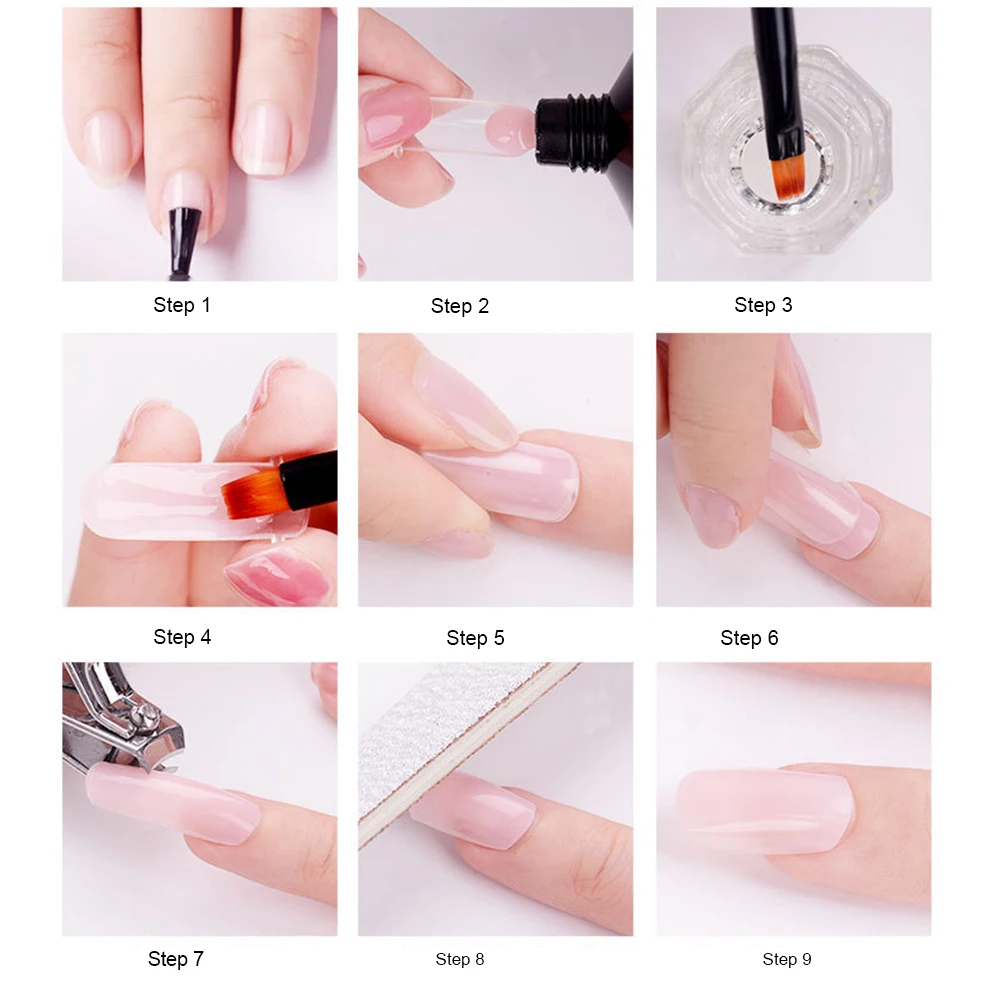 Step 1

Step 2

Step 3

Step 4

Step 5

Step 6

Step 7

Step 8

Step 9