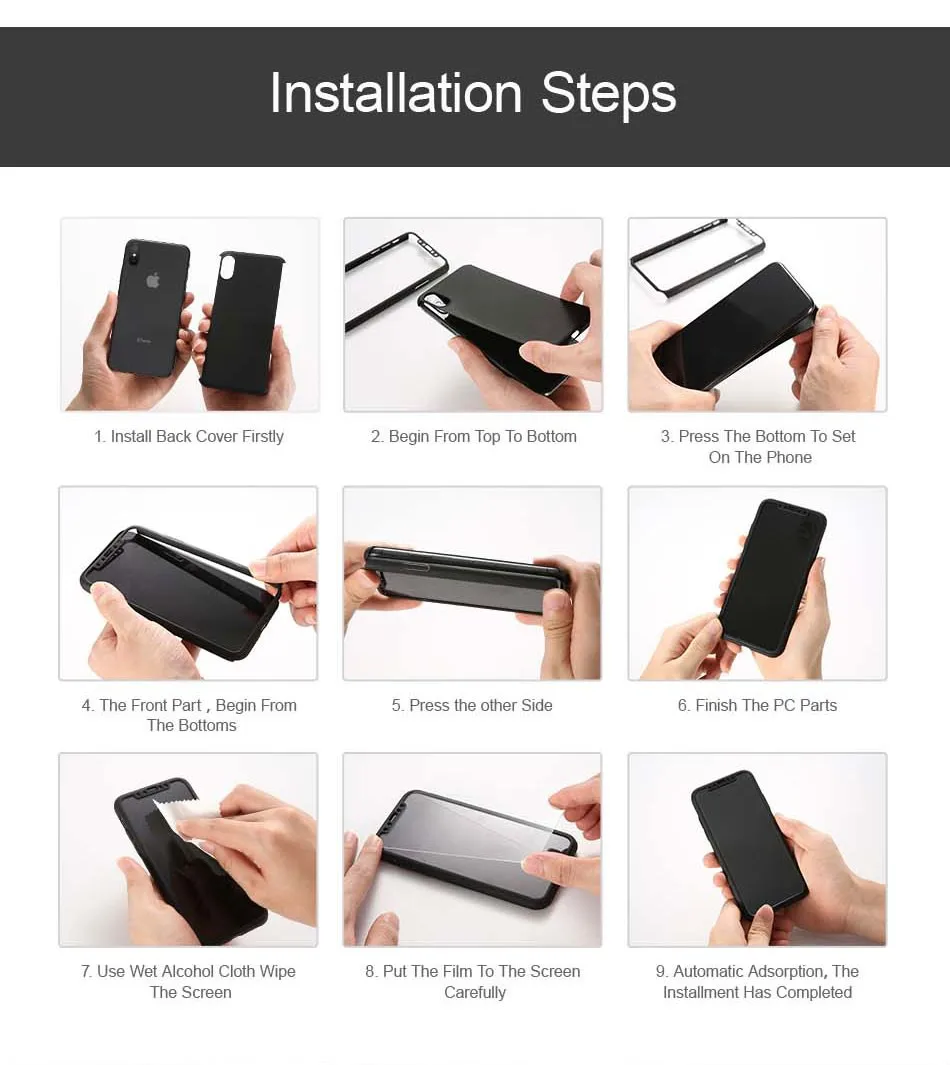 Installation Steps

1. Install Back Cover Firstly

2. Begin From Top To Bottom

3. Press The Bottom To Set On The Phone

4. The Front Part , Begin From The Bottoms

5. Press the other Side

6. Finish The PC Parts

7. Use Wet Alcohol Cloth Wipe The Screen

8. Put The Film To The Screen Carefully

9. Automatic Adsorption, The Installment Has Completed