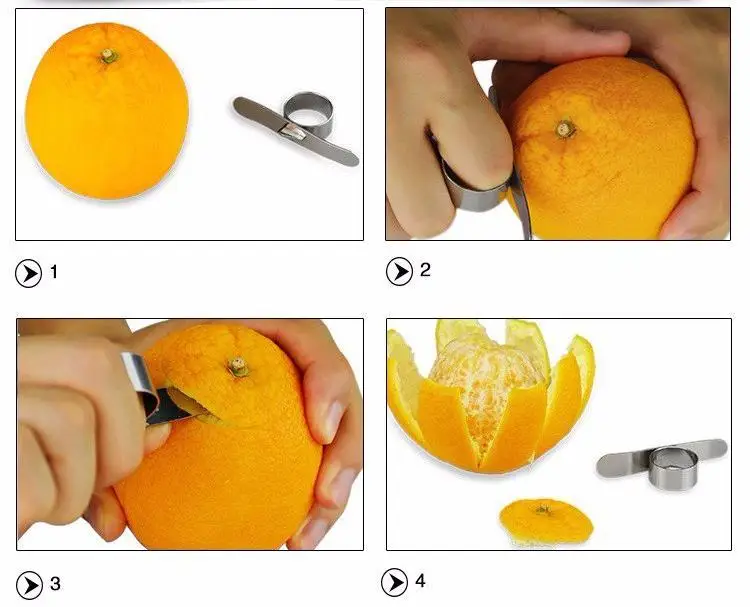 1

2

3

4