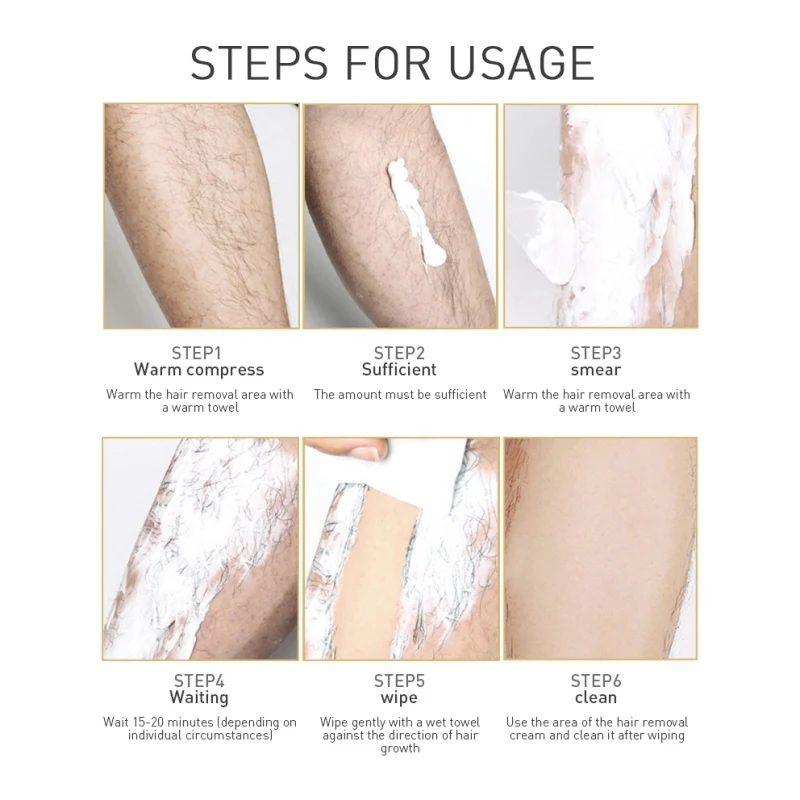 STEPS FOR USAGE

STEP1
Warm compress

Warm the hair removal area with a warm towel

STEP2
Sufficient

The amount must be sufficient

STEP3
smear

Warm the hair removal area with a warm towel

STEP4
Waiting

Wait 15-20 minutes (depending on individual circumstances)

STEP5
wipe

Wipe gently with a wet towel against the direction of hair growth

STEP6
clean

Use the area of the hair removal cream and clean it after wiping