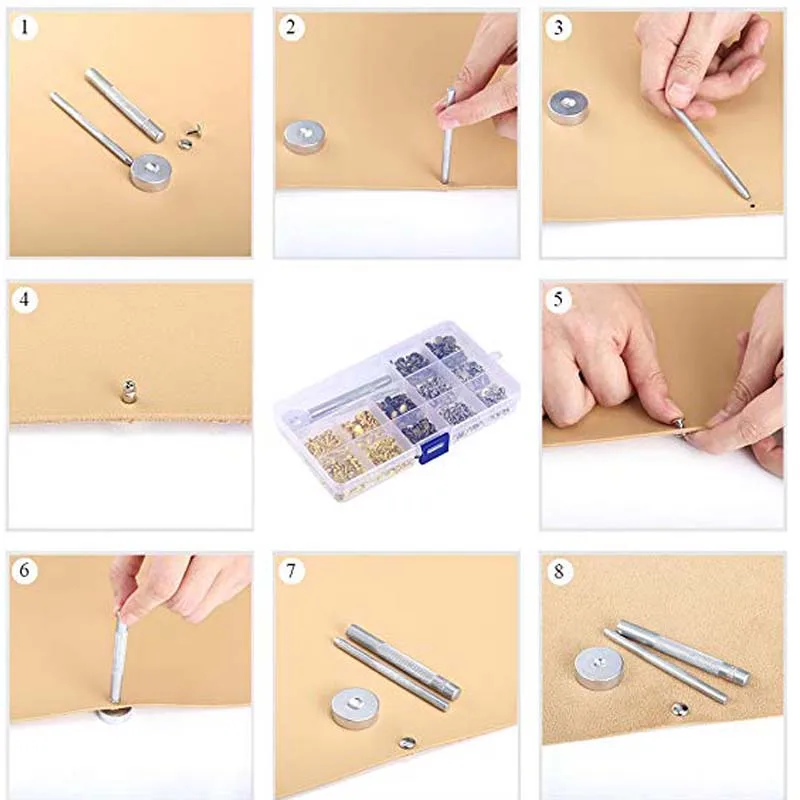 1

2

3

4

5

6

7

8