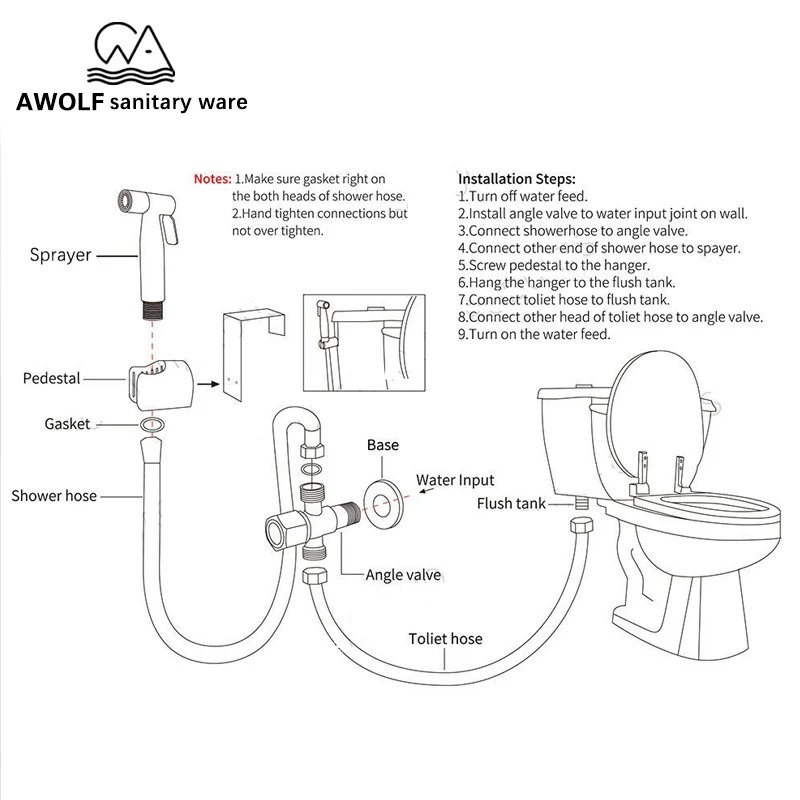 AWOLF sanitary ware

Notes: 1.Make sure gasket right on the both heads of shower hose.
2.Hand tighten connections but not over tighten.

Installation Steps:
1.Turn off water feed.
2.Install angle valve to water input joint on wall.
3.Connect showerhose to angle valve.
4.Connect other end of shower hose to spayer.
5.Screw pedestal to the hanger.
6.Hang the hanger to the flush tank.
7.Connect toliet hose to flush tank.
8.Connect other head of toliet hose to angle valve.
9.Turn on the water feed.

Sprayer
Pedestal
Gasket
Shower hose
Base
Water Input
Flush tank
Angle valve
Toliet hose