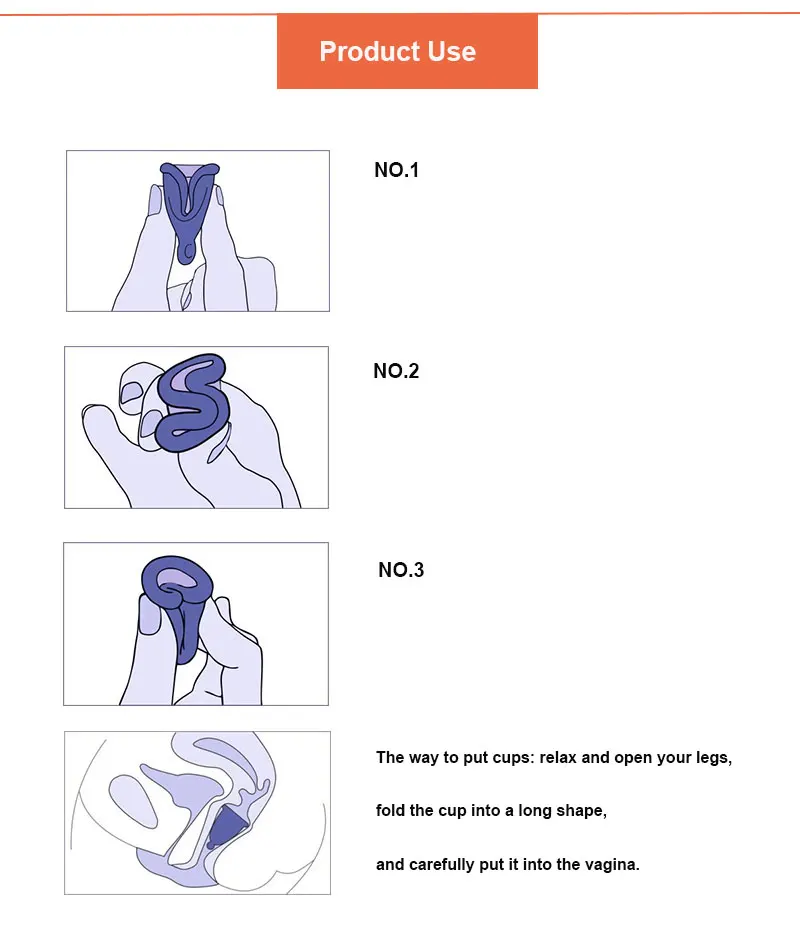 Product Use

NO.1

NO.2

NO.3

The way to put cups: relax and open your legs,

fold the cup into a long shape,

and carefully put it into the vagina.