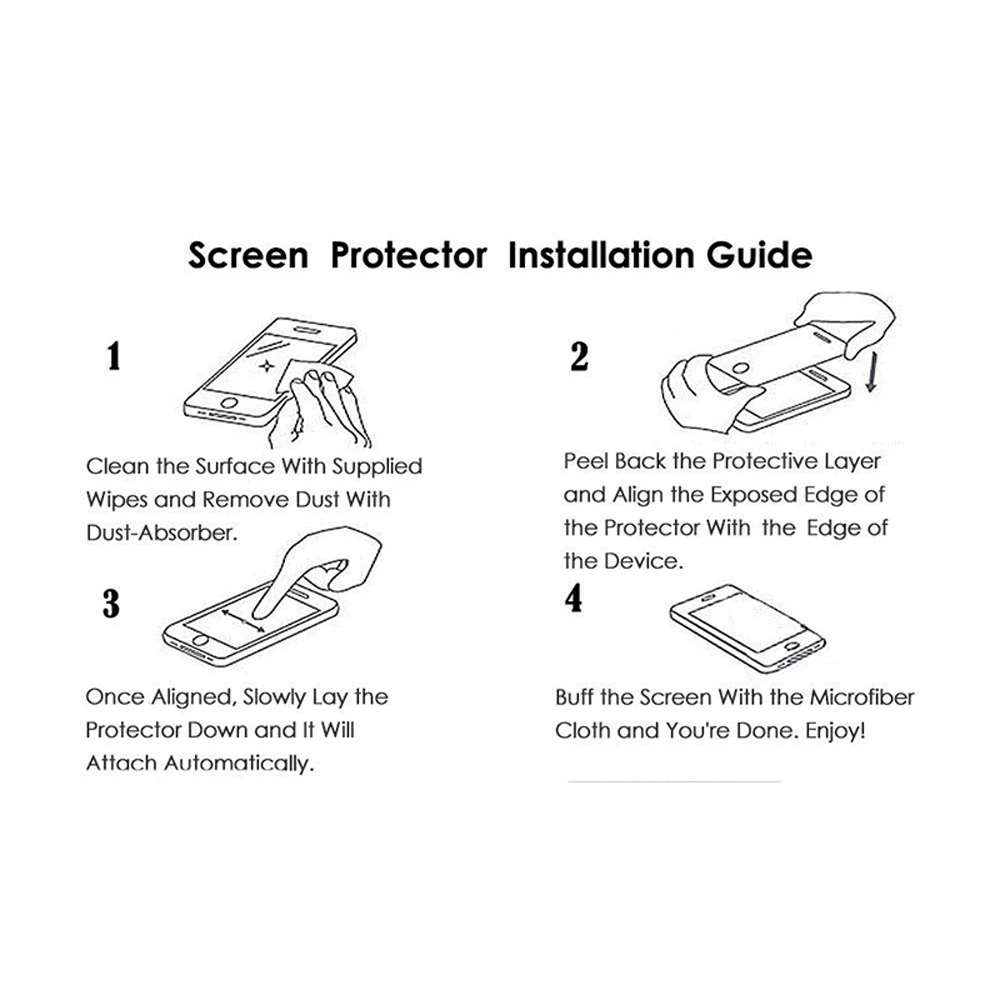 Screen Protector Installation Guide

1

Clean the Surface With Supplied Wipes and Remove Dust With Dust-Absorber.

2

Peel Back the Protective Layer and Align the Exposed Edge of the Protector With the Edge of the Device.

3

Once Aligned, Slowly Lay the Protector Down and It Will Attach Automatically.

4

Buff the Screen With the Microfiber Cloth and You're Done. Enjoy!