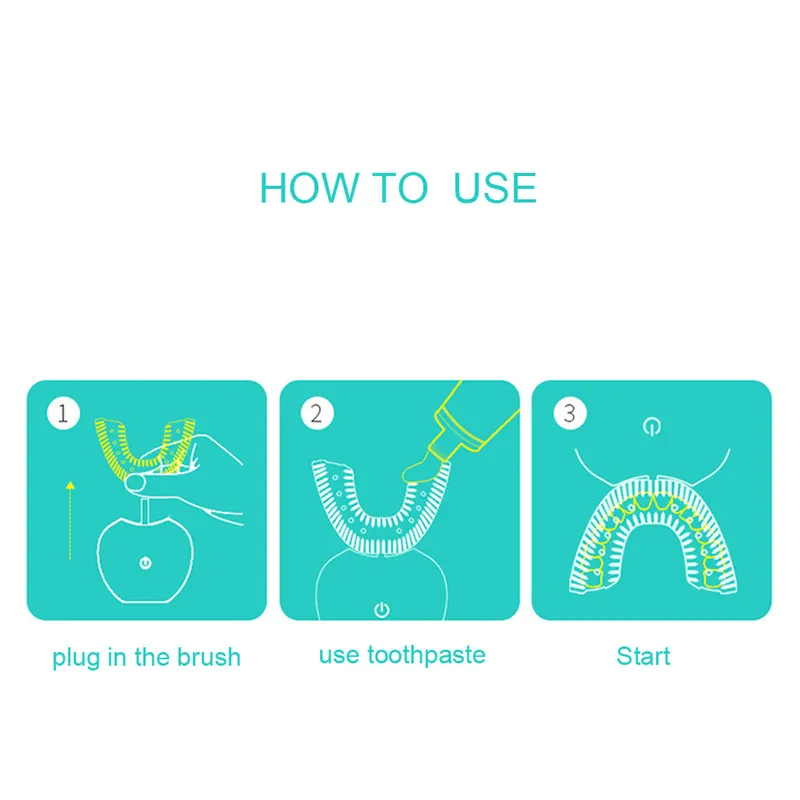 HOW TO USE

1

plug in the brush

2

use toothpaste

3

Start