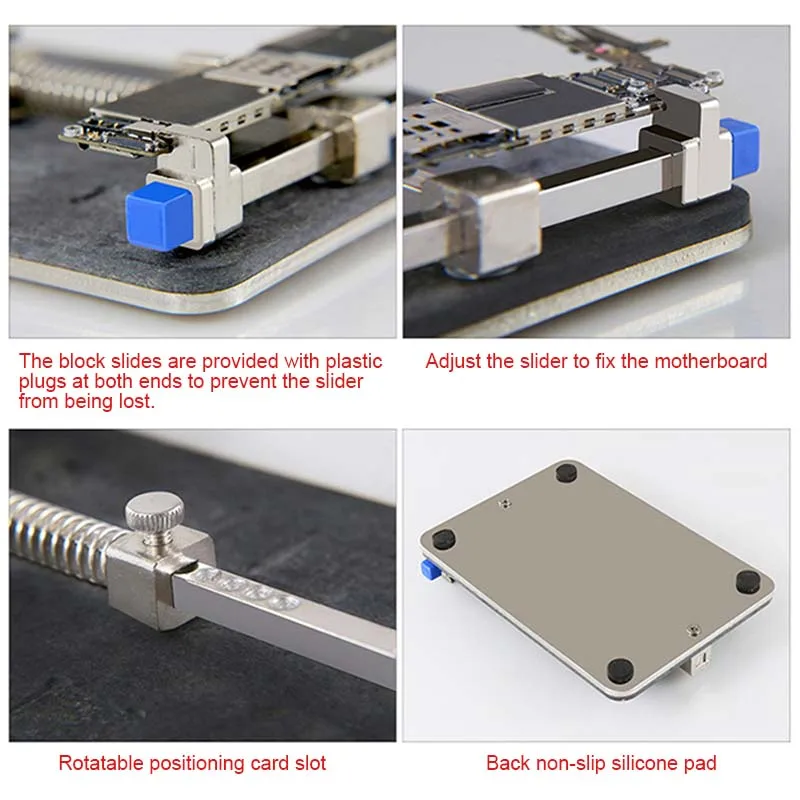 The block slides are provided with plastic plugs at both ends to prevent the slider from being lost.

Adjust the slider to fix the motherboard

Rotatable positioning card slot

Back non-slip silicone pad