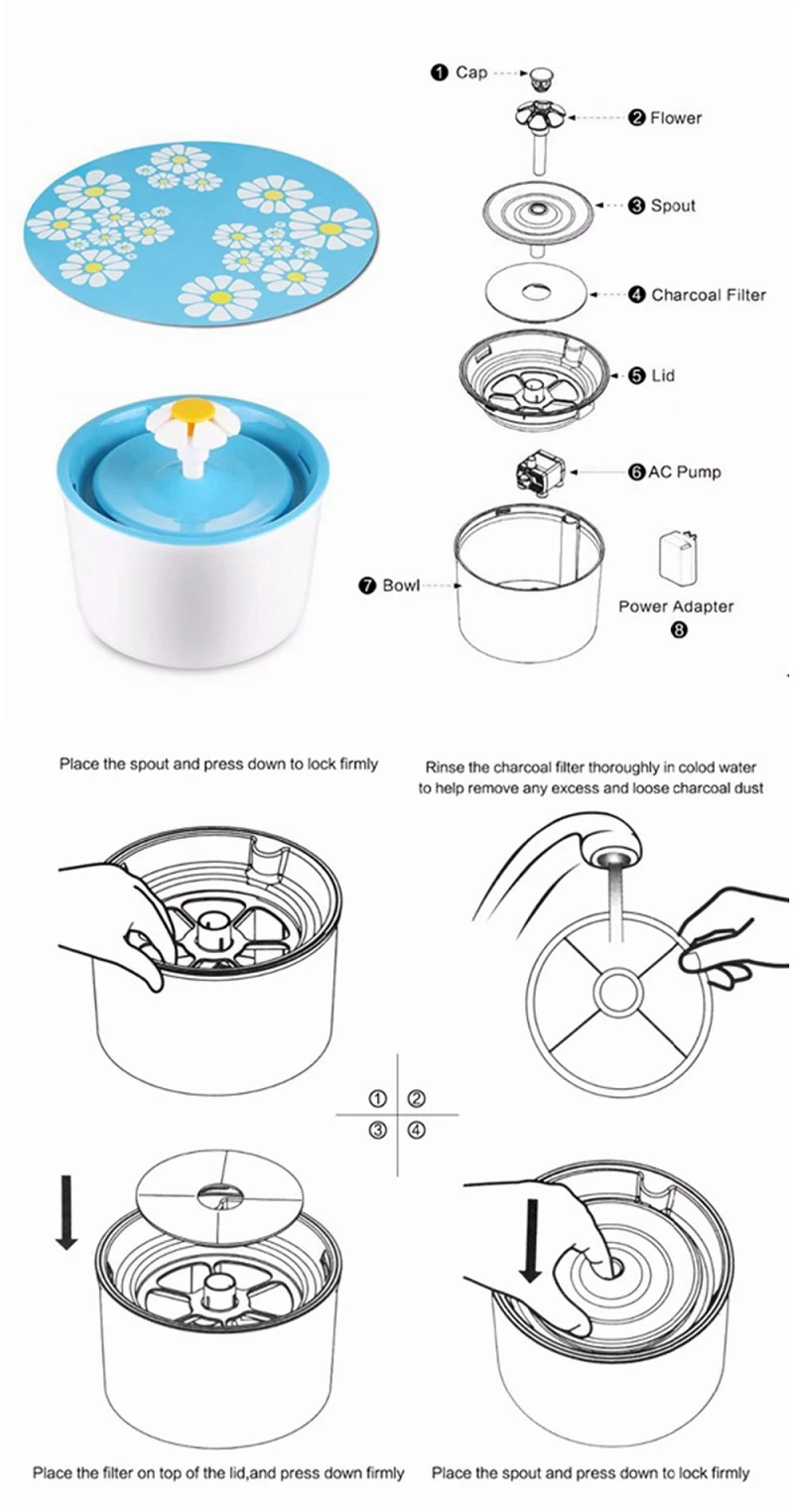 ❶ Cap

❷ Flower

❸ Spout

❹ Charcoal Filter

❺ Lid

❻ AC Pump

❼ Bowl

Power Adapter
❽

Place the spout and press down to lock firmly

Rinse the charcoal filter thoroughly in colod water to help remove any excess and loose charcoal dust

① ②
③ ④

Place the filter on top of the lid,and press down firmly

Place the spout and press down to lock firmly