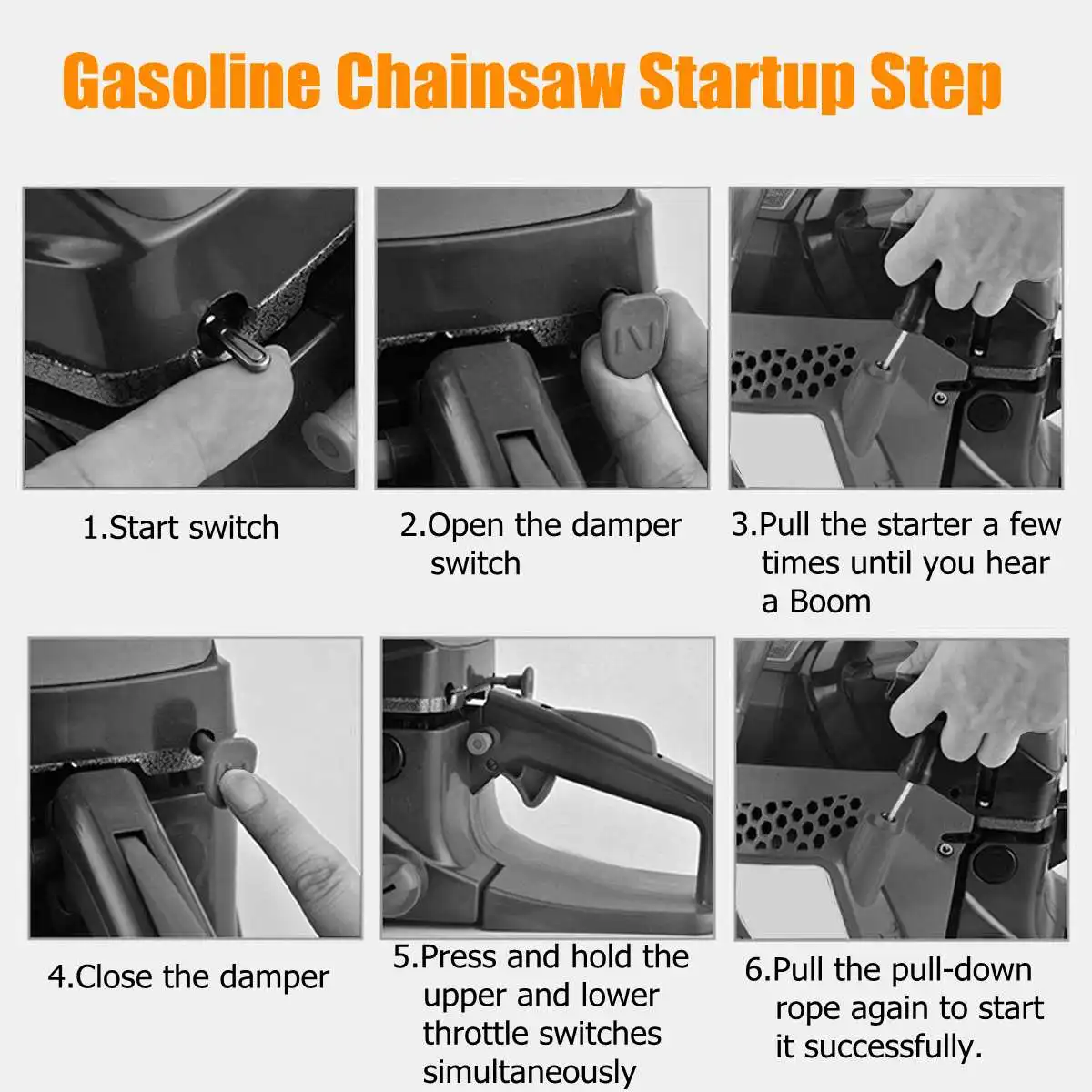 Gasoline Chainsaw Startup Step

1.Start switch

2.Open the damper switch

3.Pull the starter a few times until you hear a Boom

4.Close the damper

5.Press and hold the upper and lower throttle switches simultaneously

6.Pull the pull-down rope again to start it successfully.