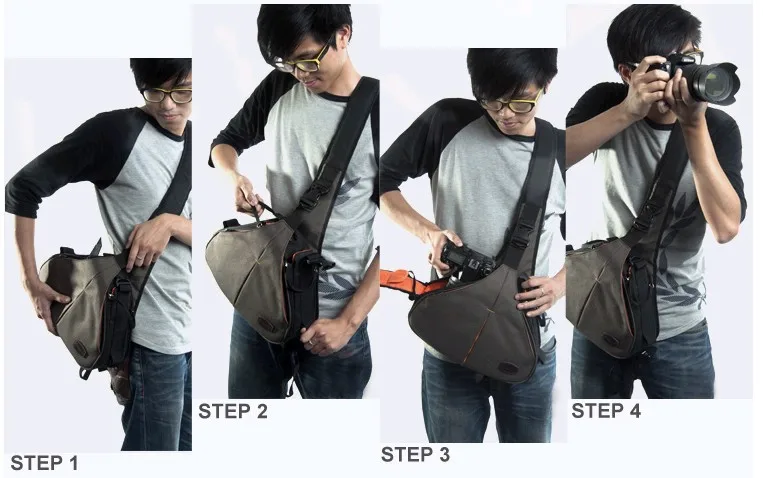 STEP 1

STEP 2

STEP 3

STEP 4